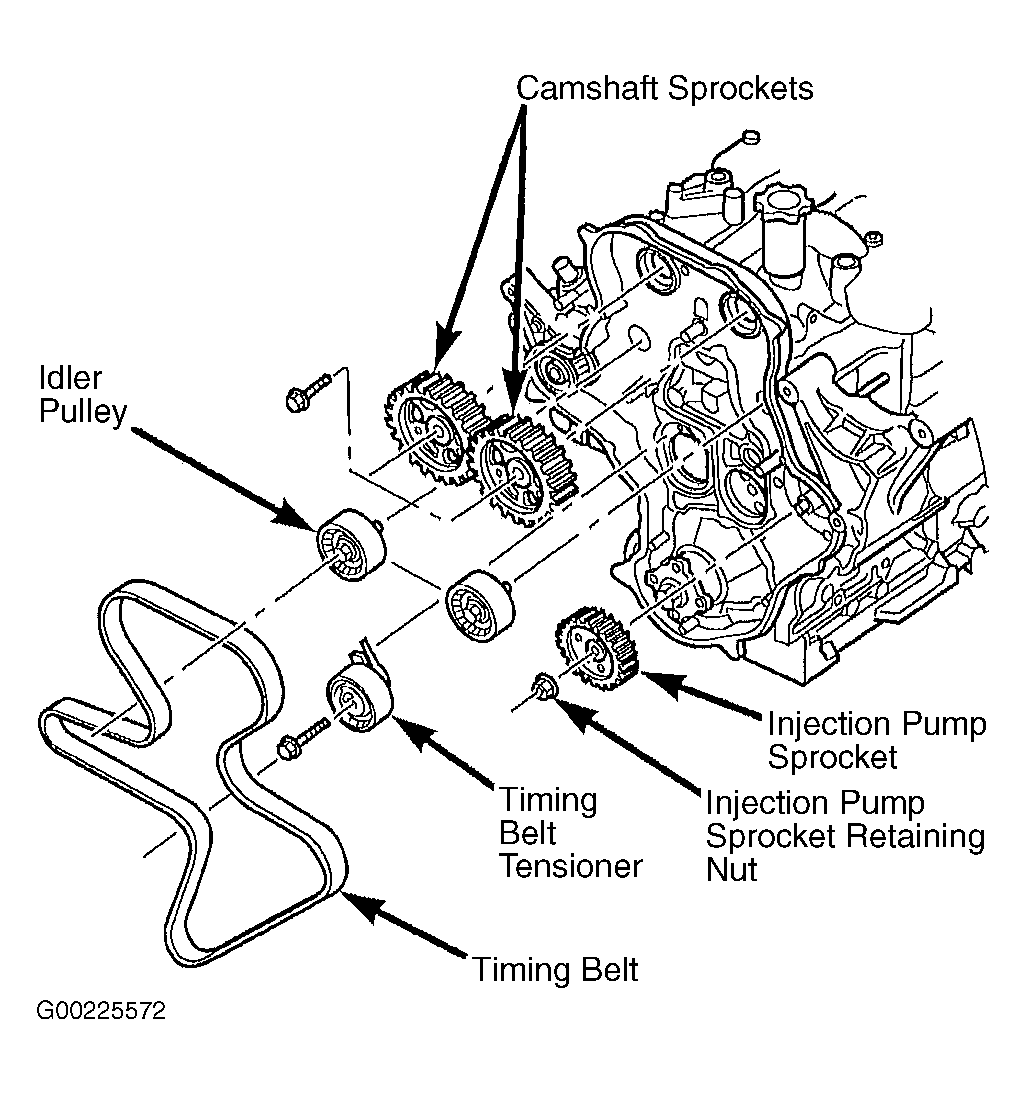 Camshaft Sprockets

Idler Pulley

Injection Pump Sprocket

Injection Pump Sprocket Retaining Nut

Timing Belt Tensioner

Timing Belt

G00225572