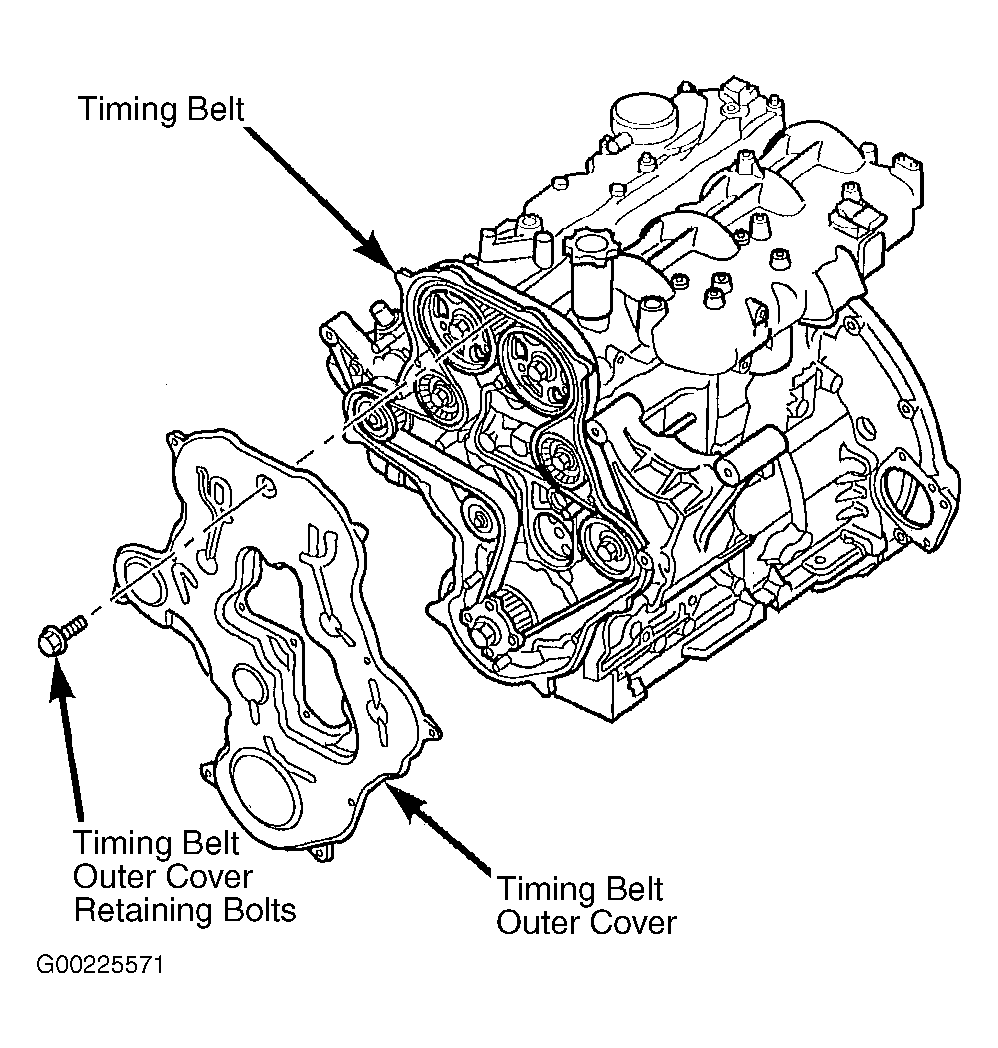 Timing Belt

Timing Belt Outer Cover Retaining Bolts

Timing Belt Outer Cover

G00225571