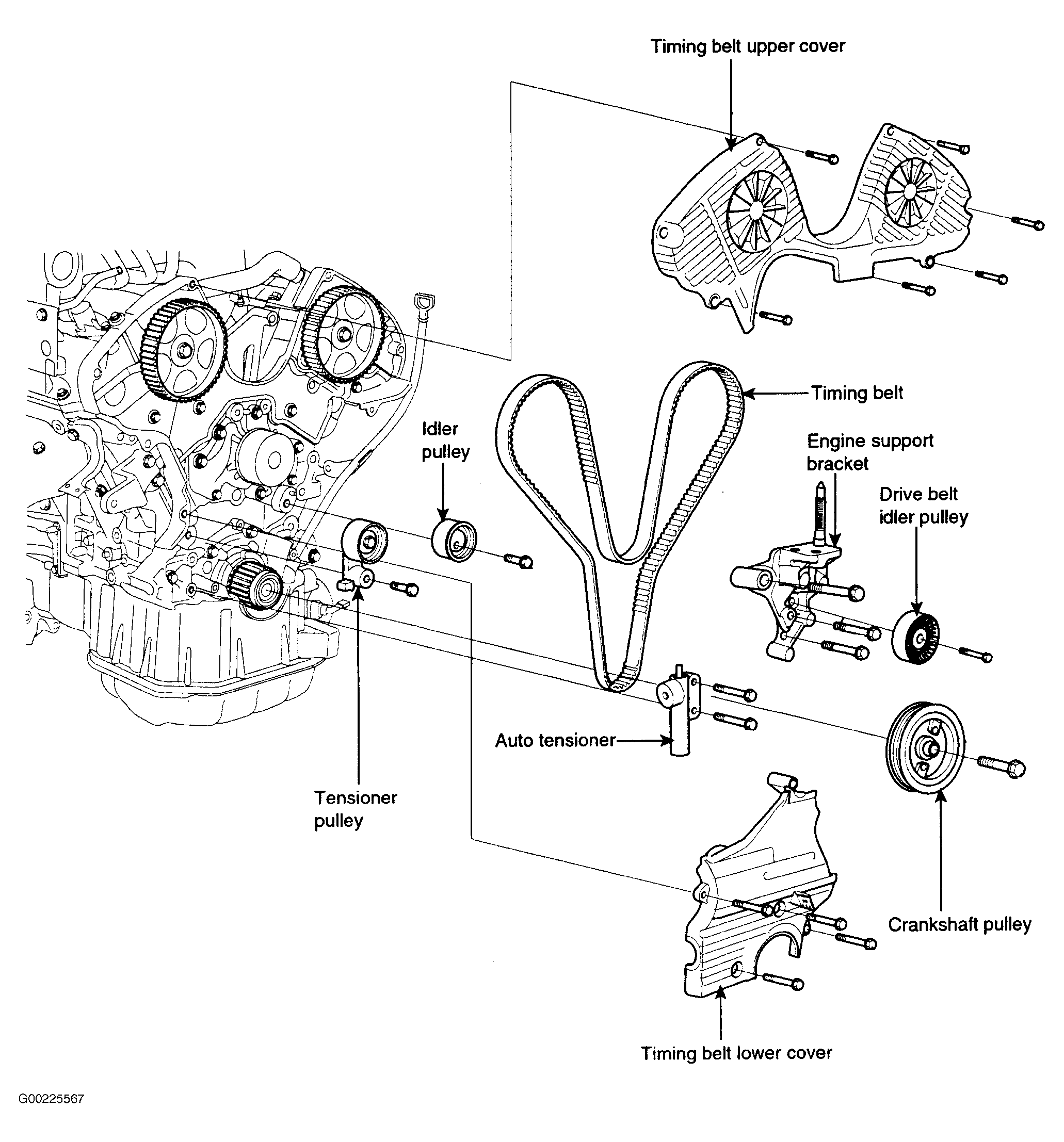 Timing belt upper cover

Timing belt

Idler pulley

Engine support bracket

Drive belt idler pulley

Auto tensioner

Tensioner pulley

Crankshaft pulley

Timing belt lower cover

G00225567