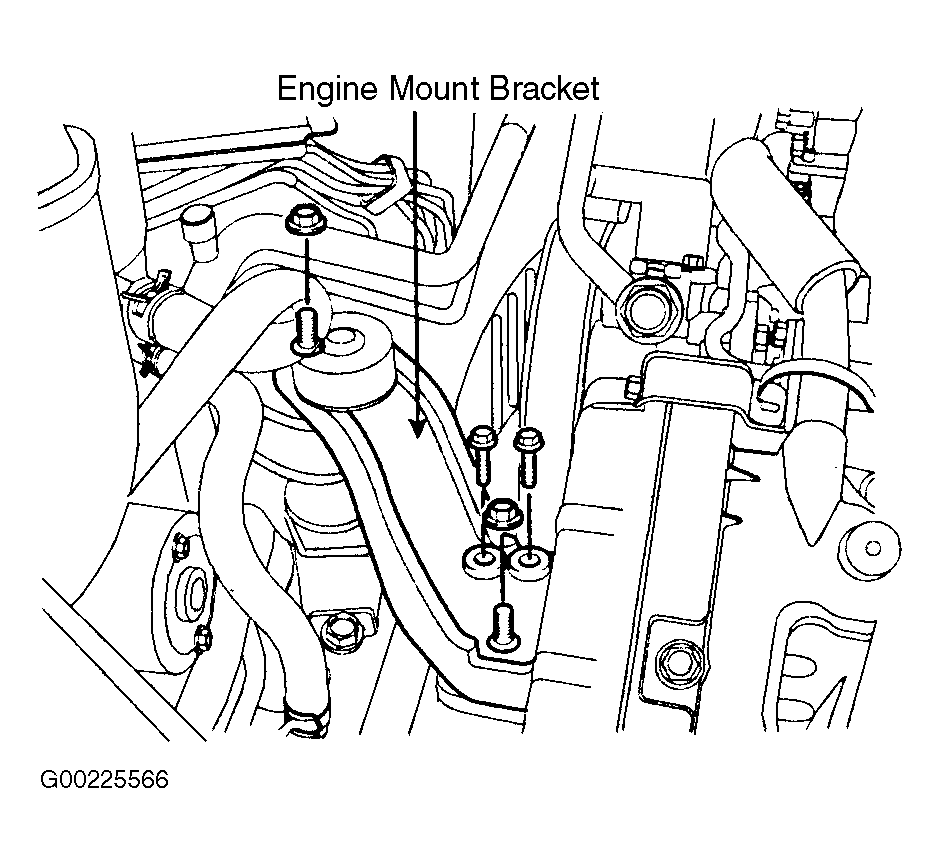 Engine Mount Bracket

G00225566