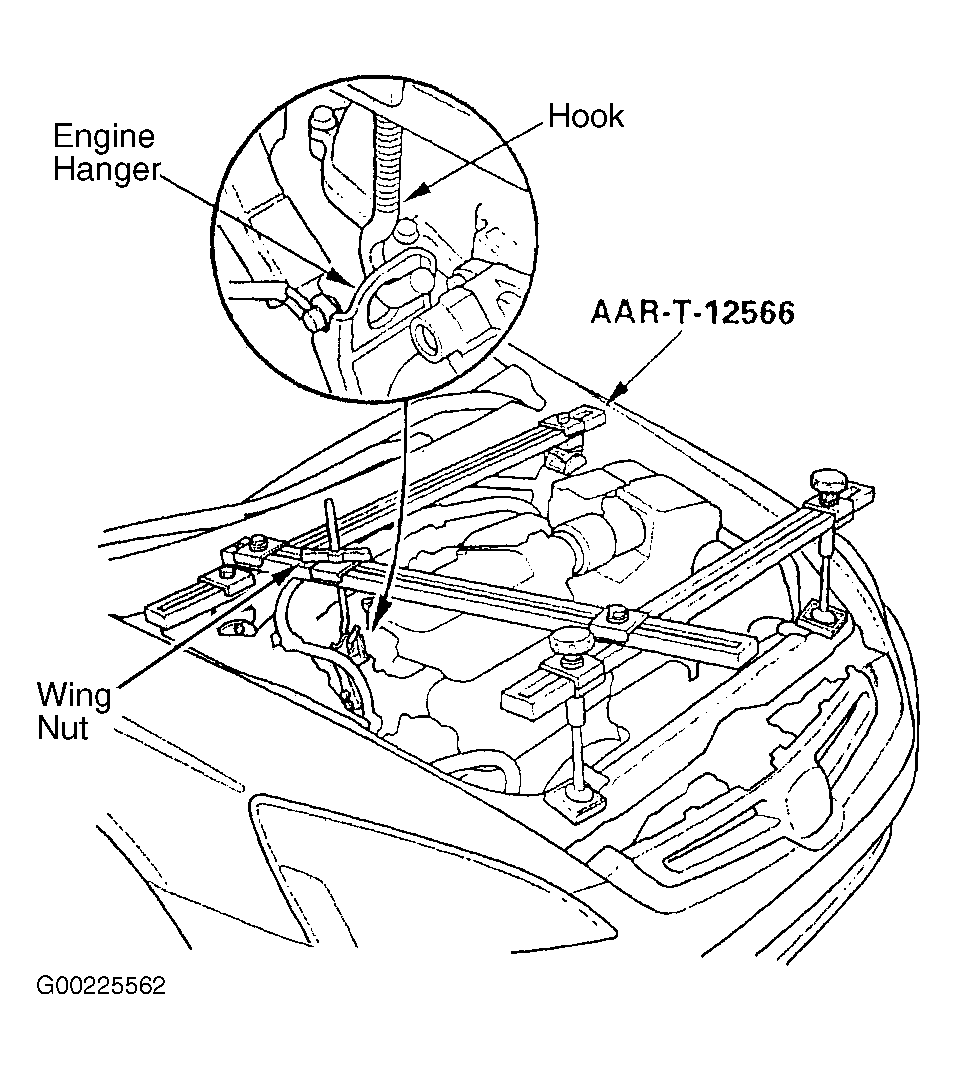 Engine Hanger

Hook

AAR-T-12566

Wing Nut

G00225562