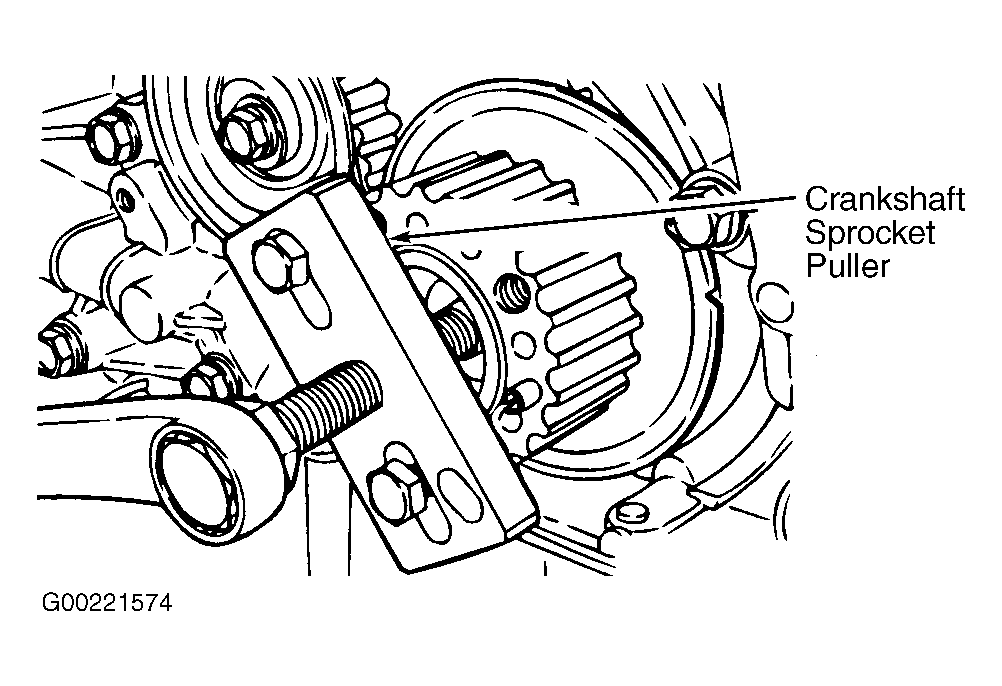 Crankshaft Sprocket Puller

G00221574