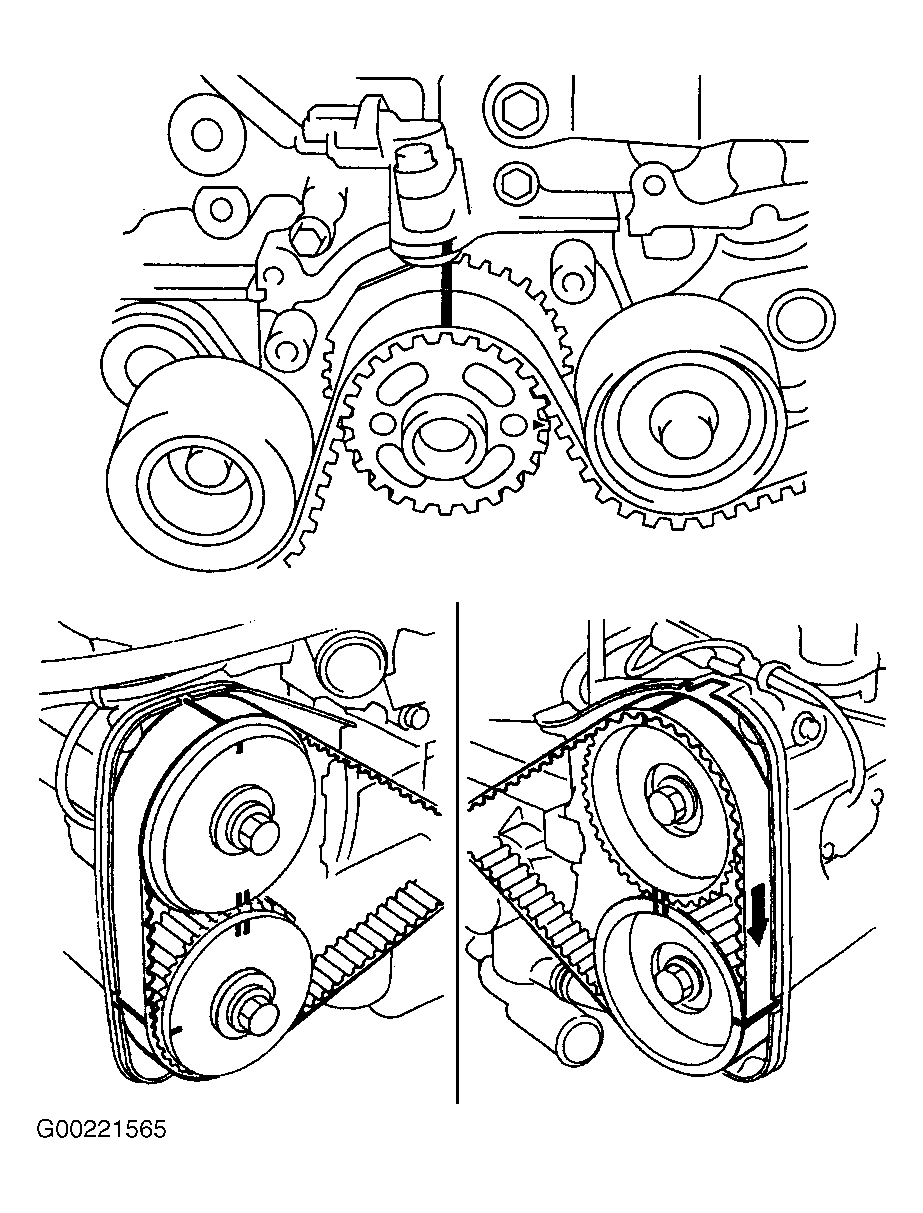 G00221565