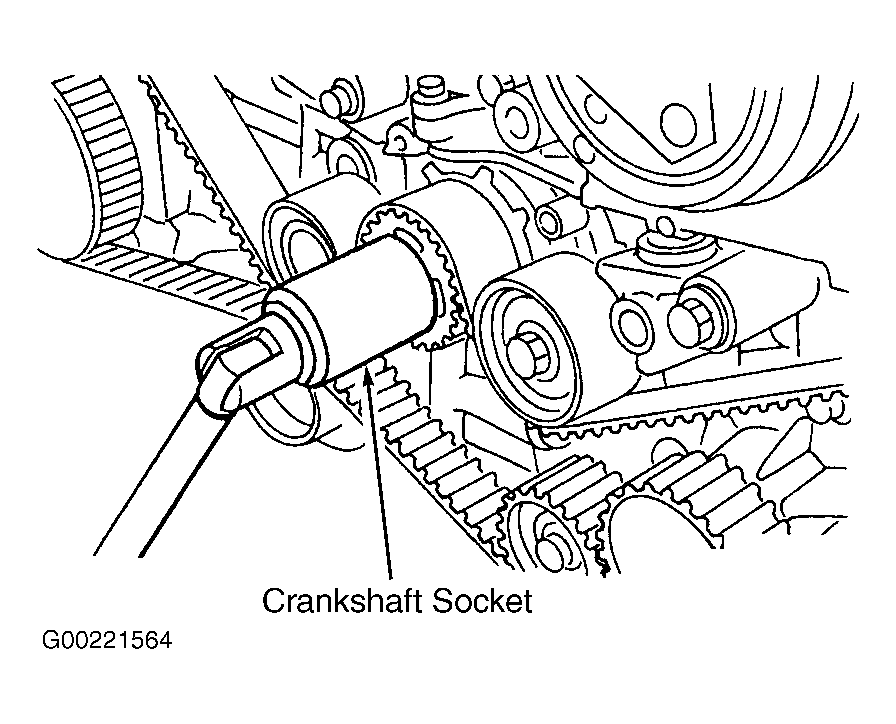 Crankshaft Socket

G00221564