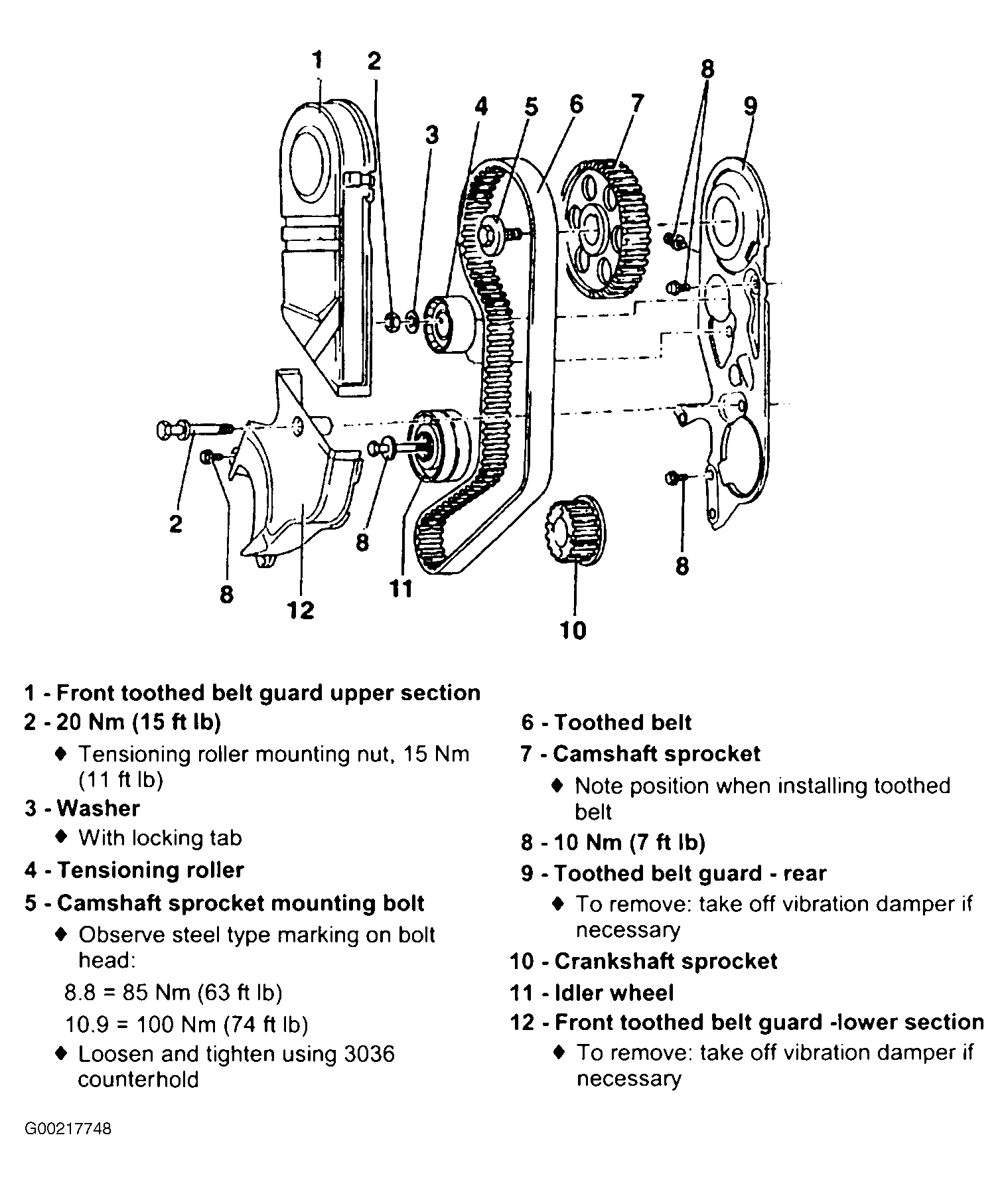 1
2
3
4
5
6
7
8
9
2
8
12
8
11
10
8

1 - Front toothed belt guard upper section
2 - 20 Nm (15 ft lb)
♦ Tensioning roller mounting nut, 15 Nm (11 ft lb)
3 - Washer
♦ With locking tab
4 - Tensioning roller
5 - Camshaft sprocket mounting bolt
♦ Observe steel type marking on bolt head:
8.8 = 85 Nm (63 ft lb)
10.9 = 100 Nm (74 ft lb)
♦ Loosen and tighten using 3036 counterhold

6 - Toothed belt
7 - Camshaft sprocket
♦ Note position when installing toothed belt
8 - 10 Nm (7 ft lb)
9 - Toothed belt guard - rear
♦ To remove: take off vibration damper if necessary
10 - Crankshaft sprocket
11 - Idler wheel
12 - Front toothed belt guard -lower section
♦ To remove: take off vibration damper if necessary

G00217748