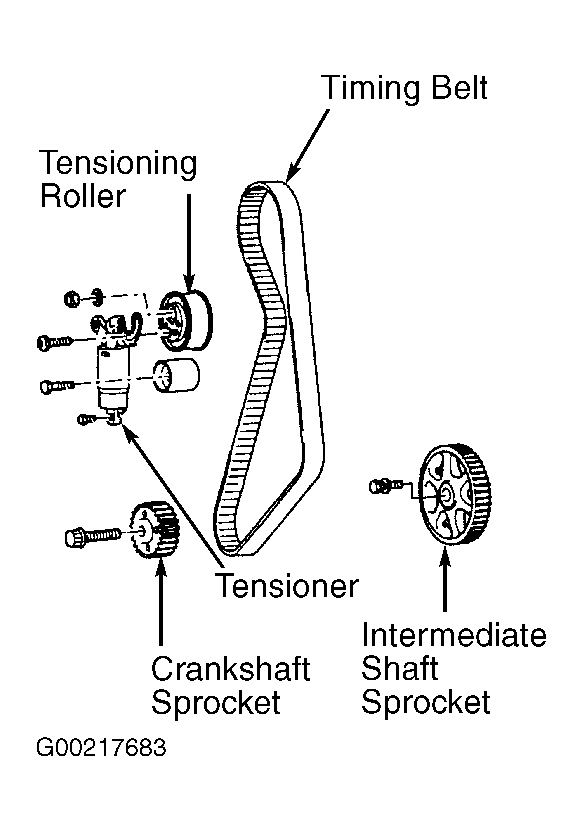 Timing Belt

Tensioning Roller

Tensioner

Crankshaft Sprocket

Intermediate Shaft Sprocket

G00217683