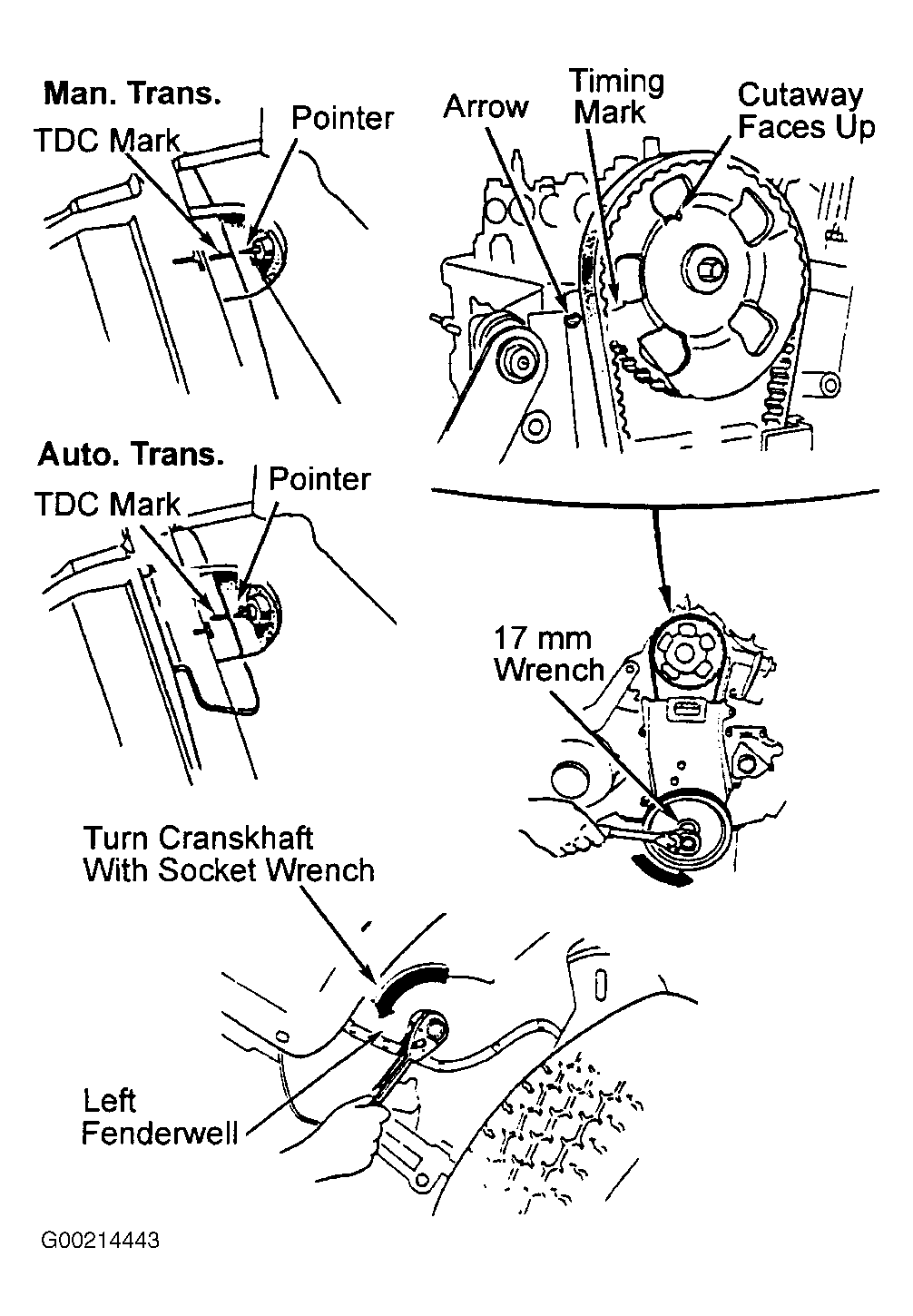 Man. Trans.

TDC Mark

Pointer

Arrow

Timing Mark

Cutaway Faces Up

Auto. Trans.

TDC Mark

Pointer

17 mm Wrench

Turn Cranskhaft With Socket Wrench

Left Fenderwell

G00214443