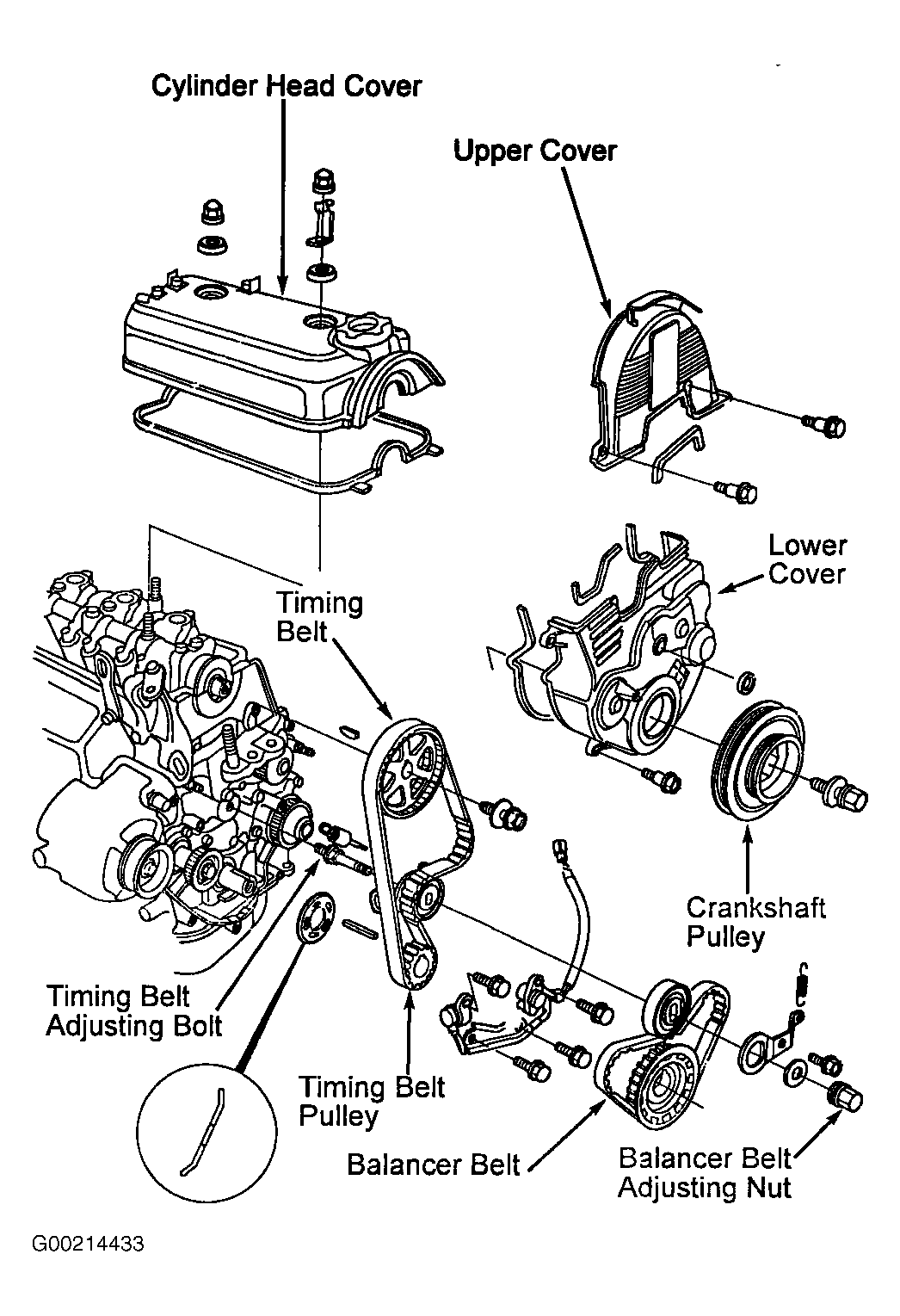 Cylinder Head Cover

Upper Cover

Lower Cover

Timing Belt

Crankshaft Pulley

Timing Belt Adjusting Bolt

Timing Belt Pulley

Balancer Belt

Balancer Belt Adjusting Nut

G00214433