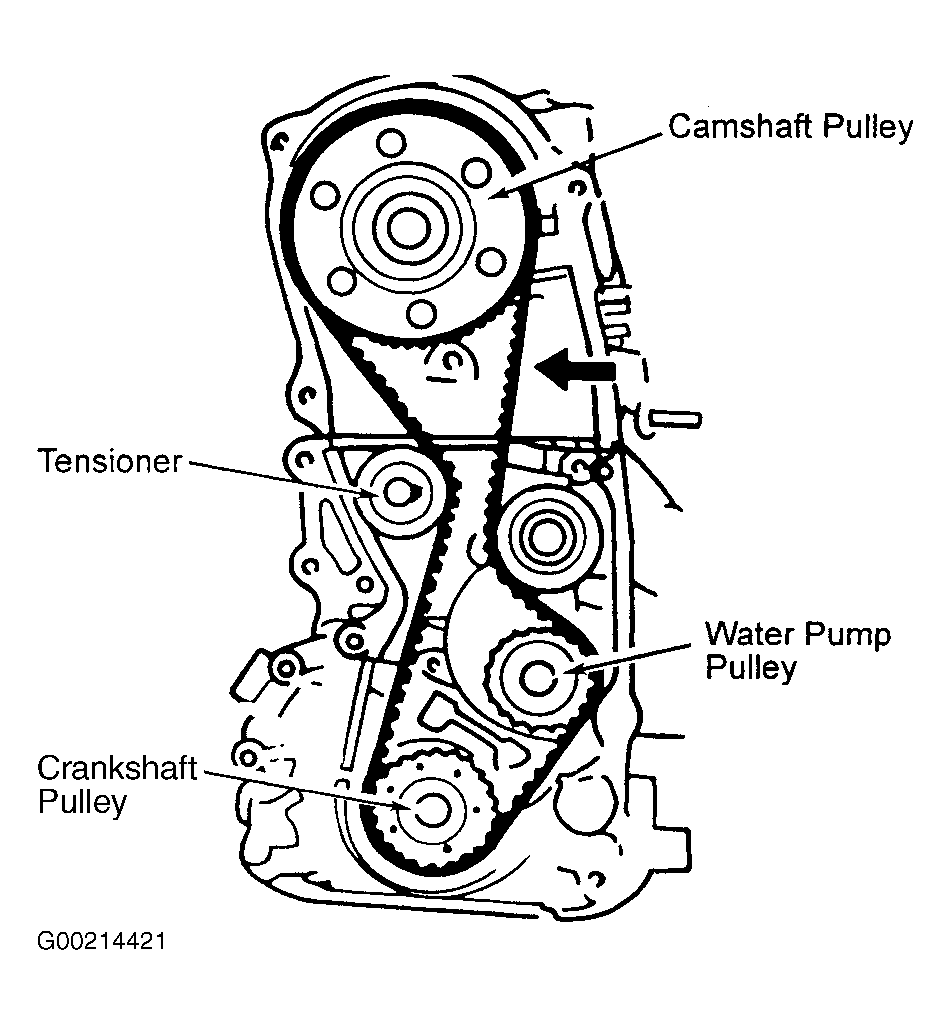 Camshaft Pulley

Tensioner

Water Pump Pulley

Crankshaft Pulley

G00214421