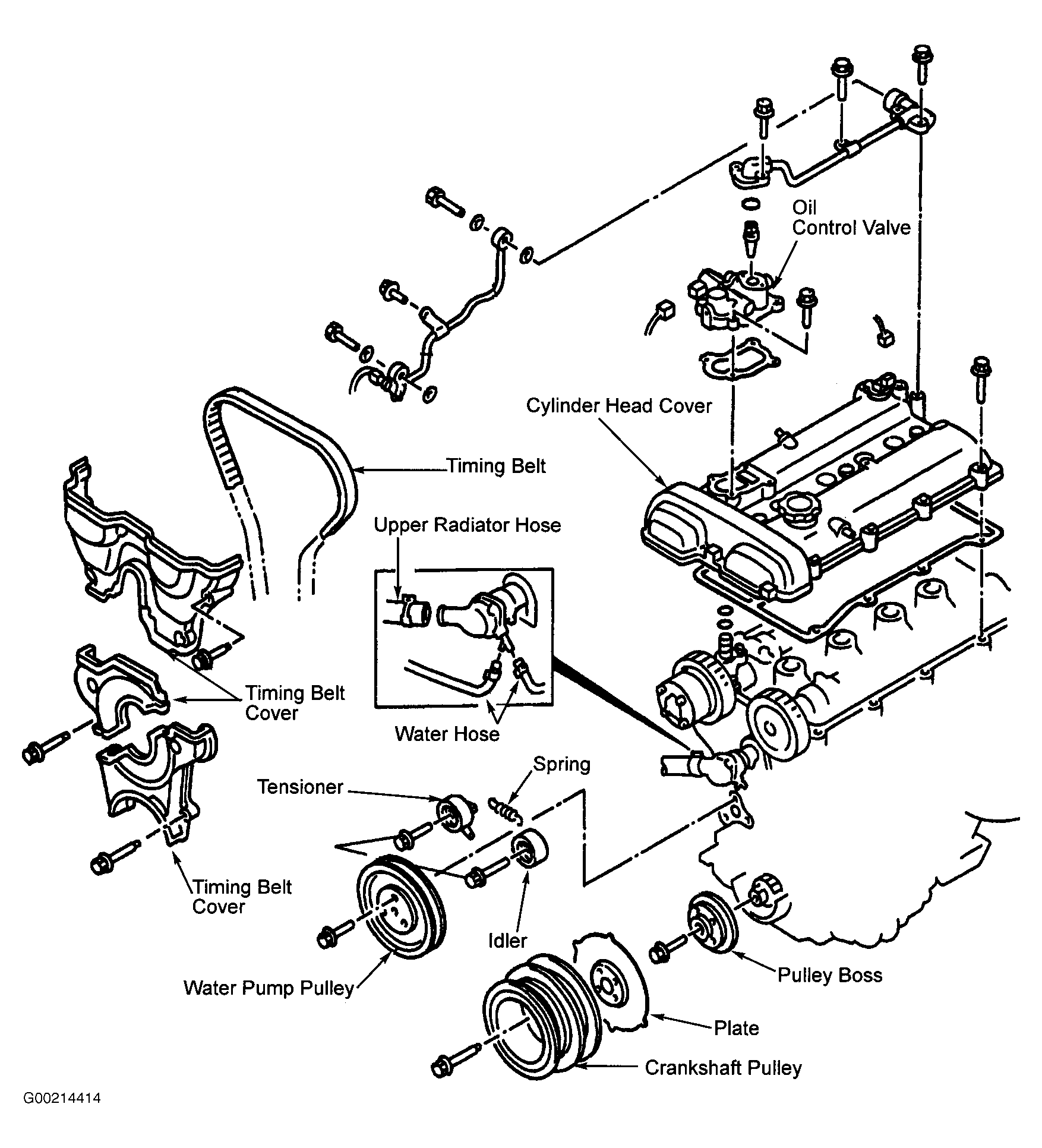 Oil
Control Valve

Cylinder Head Cover

Timing Belt

Upper Radiator Hose

Timing Belt
Cover

Water Hose

Spring

Tensioner

Timing Belt
Cover

Idler

Water Pump Pulley

Pulley Boss

Plate

Crankshaft Pulley

G00214414