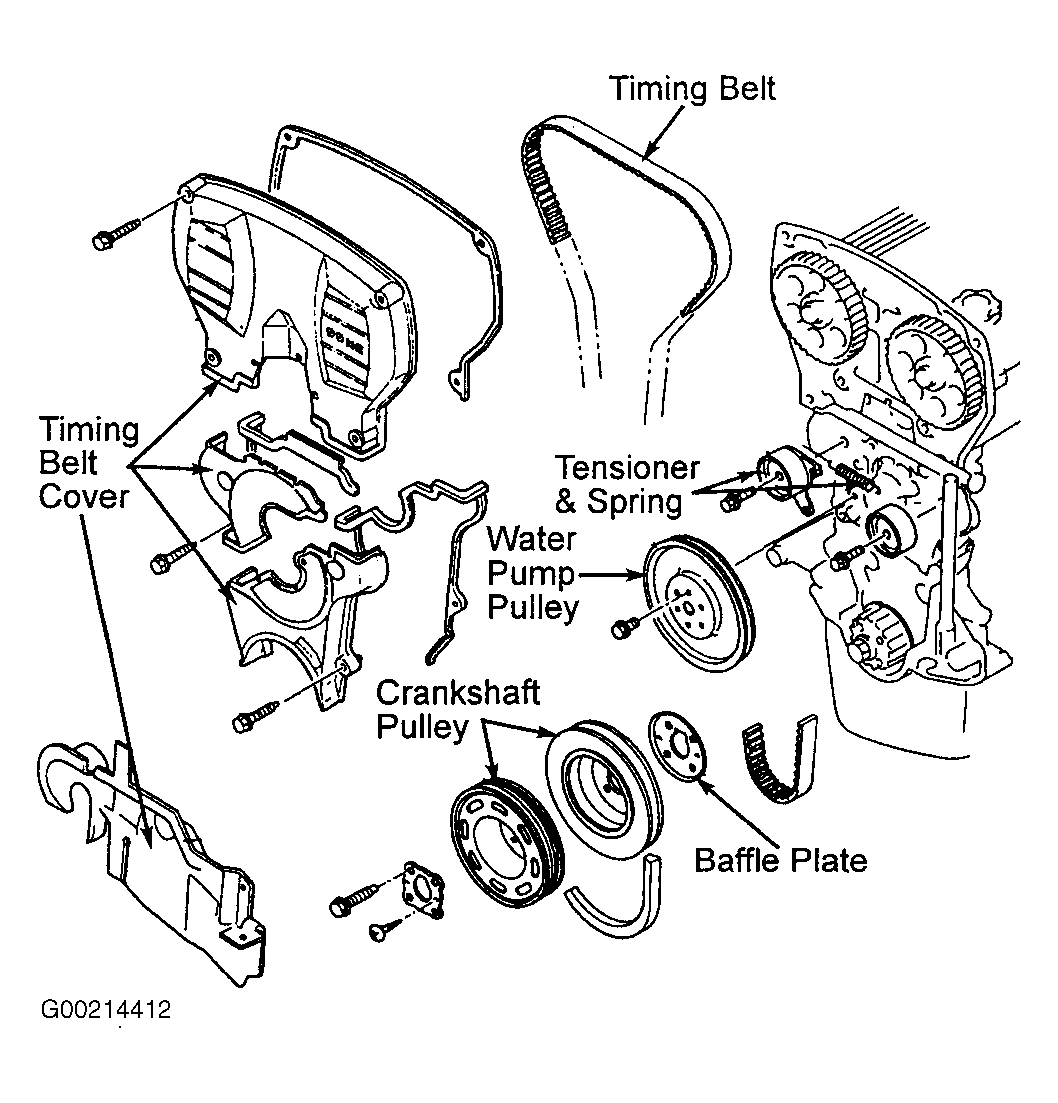 Timing Belt

Timing Belt Cover

Tensioner & Spring

Water Pump Pulley

Crankshaft Pulley

Baffle Plate

G00214412