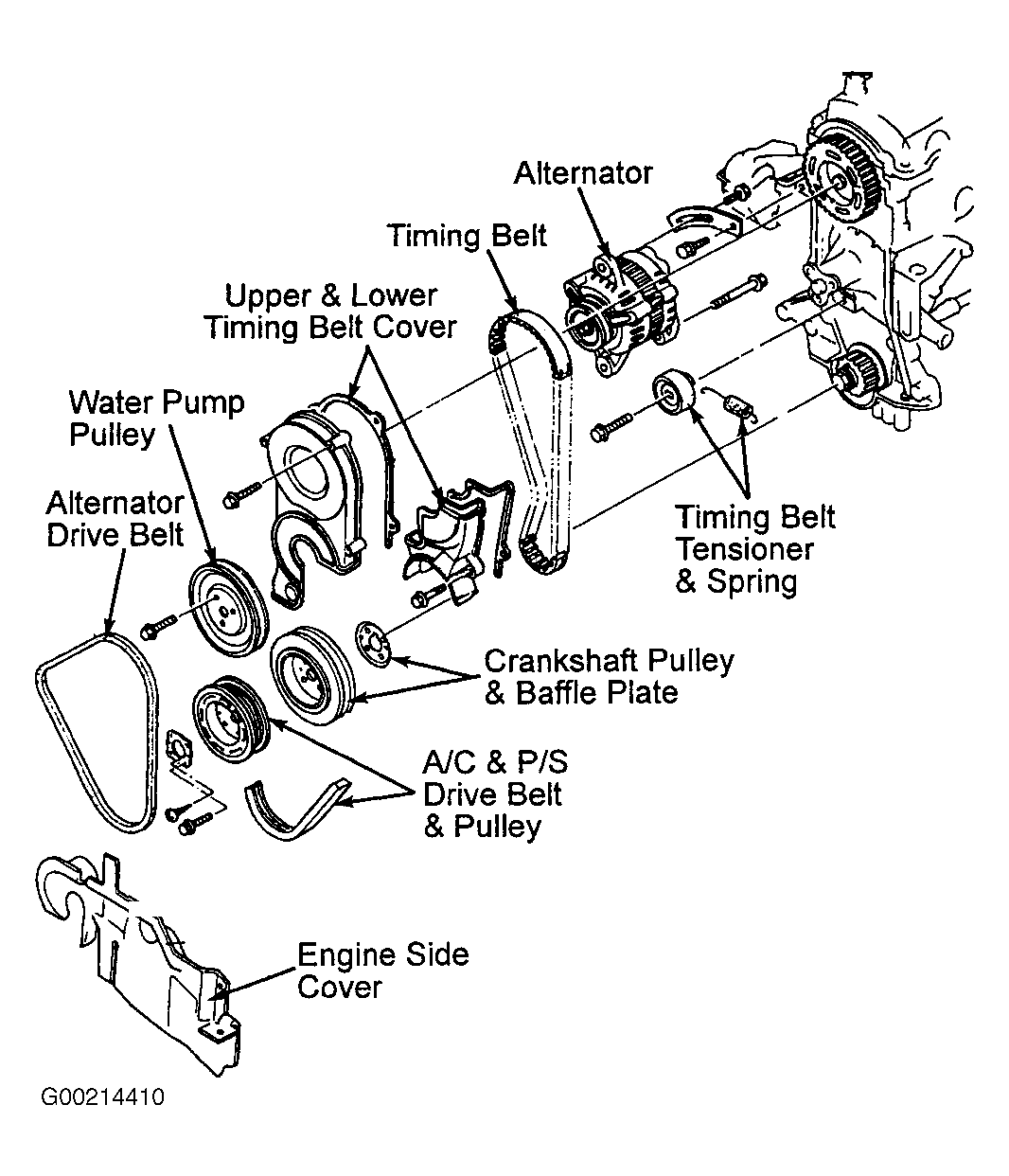 Alternator

Timing Belt

Upper & Lower Timing Belt Cover

Water Pump Pulley

Alternator Drive Belt

Timing Belt Tensioner & Spring

Crankshaft Pulley & Baffle Plate

A/C & P/S Drive Belt & Pulley

Engine Side Cover

G00214410