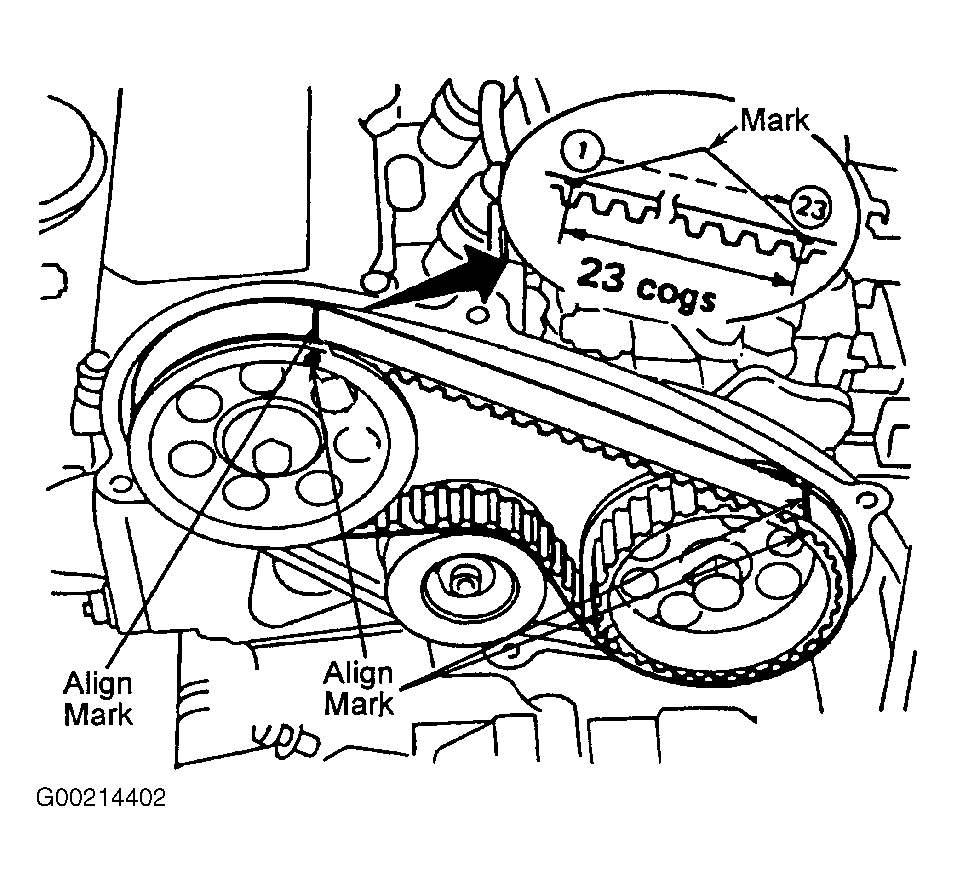 Mark

1

23

23 cogs

Align Mark

Align Mark

G00214402