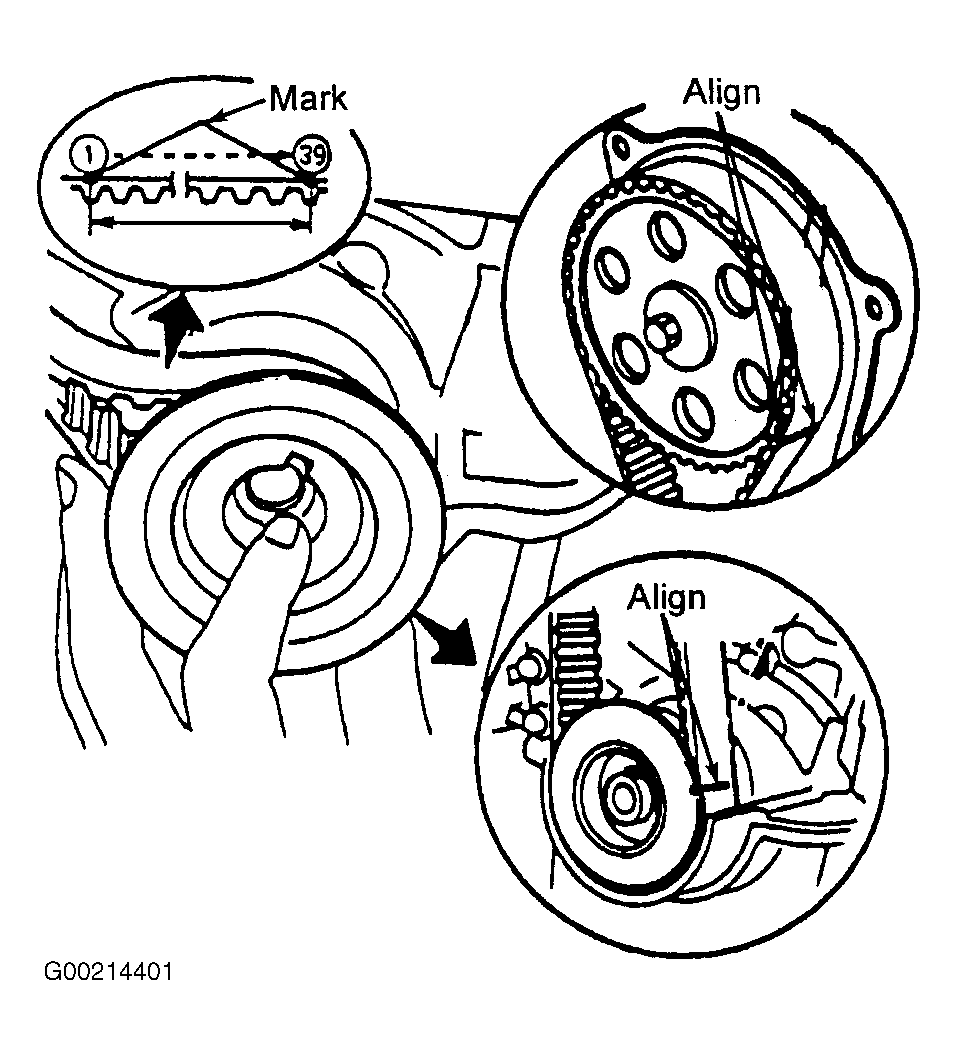 Mark
1
39
Align
Align
G00214401