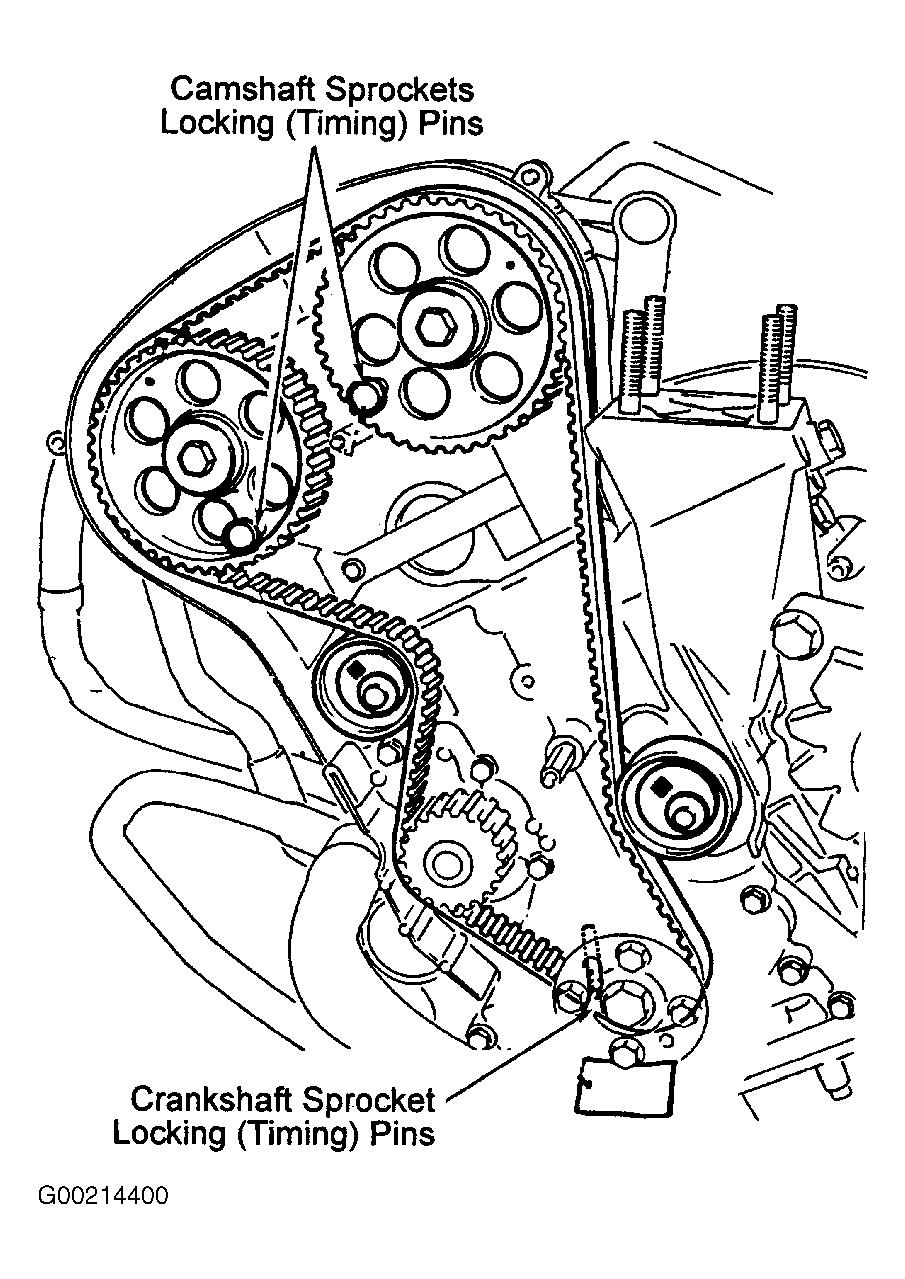 Camshaft Sprockets
Locking (Timing) Pins

Crankshaft Sprocket
Locking (Timing) Pins

G00214400