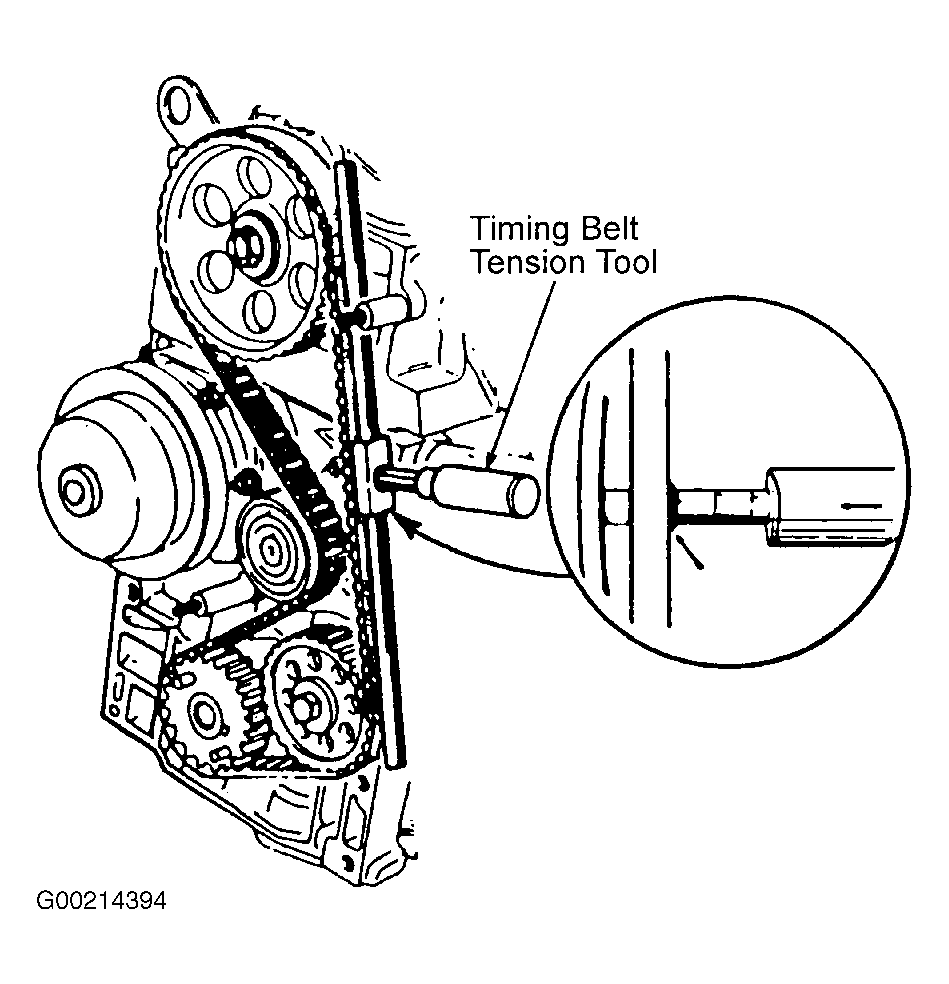 Timing Belt Tension Tool

G00214394