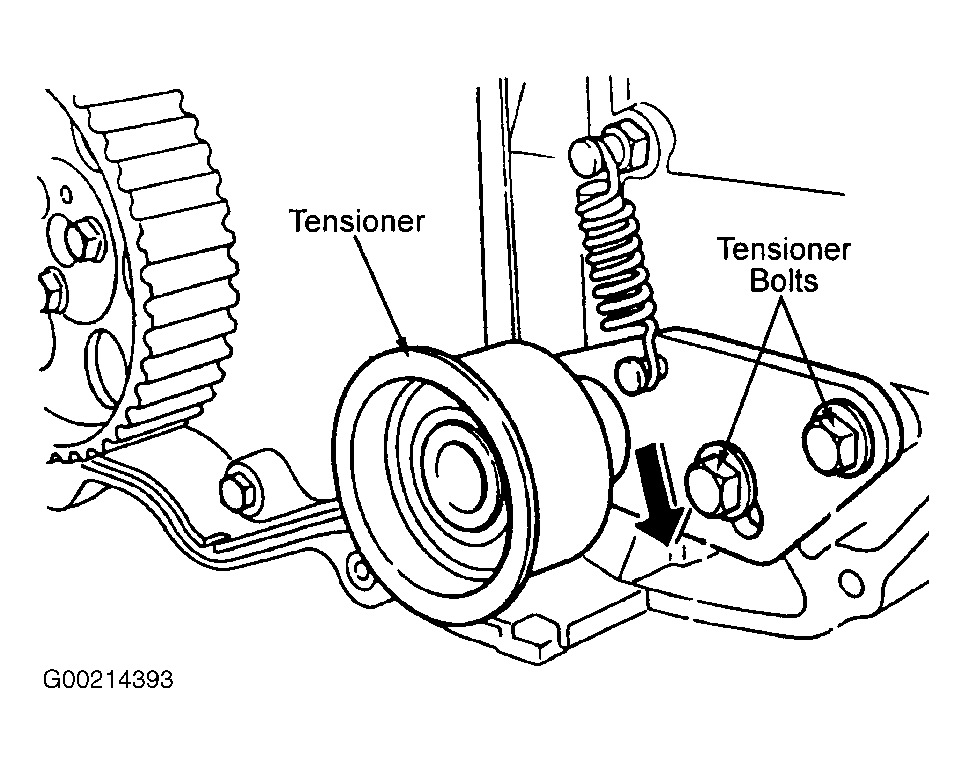 Tensioner

Tensioner Bolts

G00214393