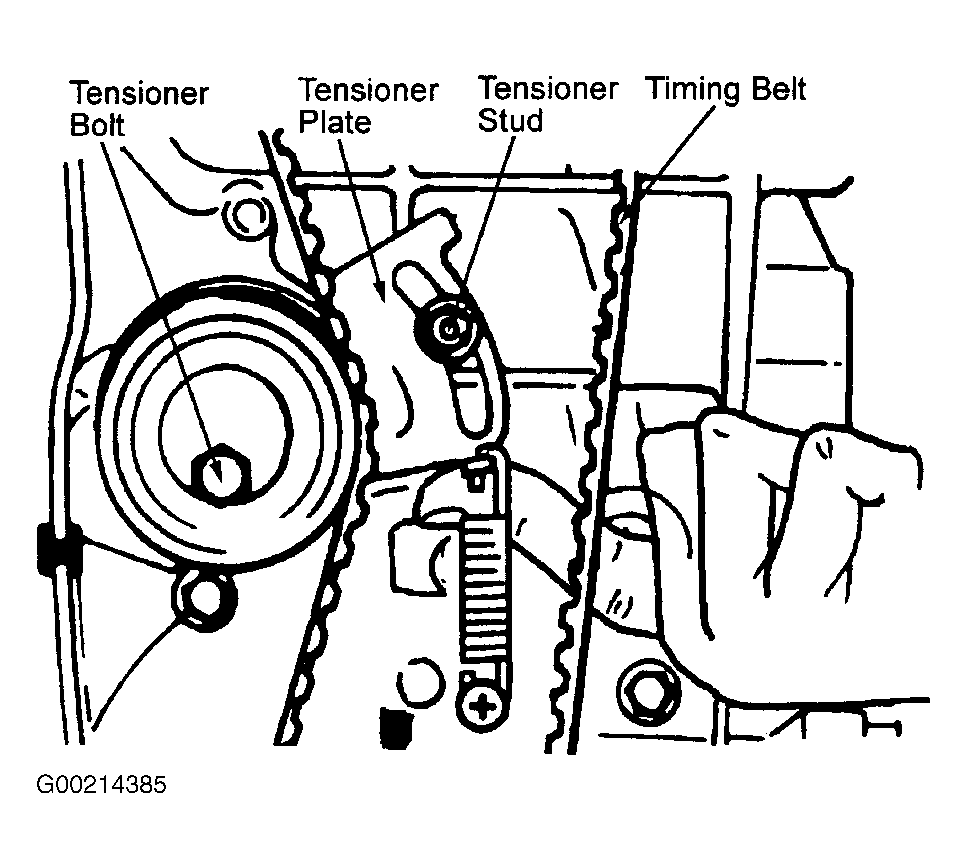 Tensioner Bolt
Tensioner Plate
Tensioner Stud
Timing Belt

G00214385