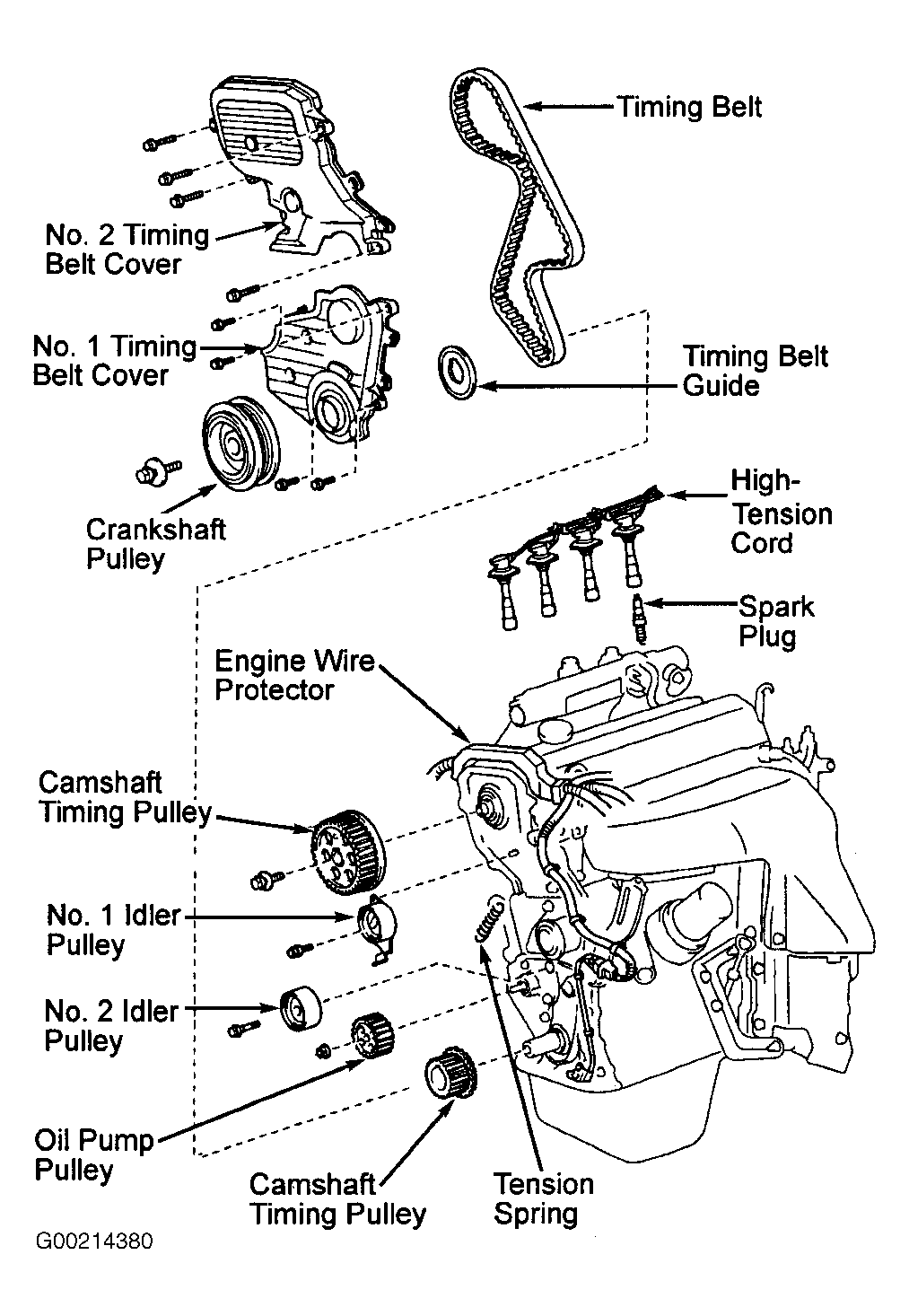 Timing Belt

No. 2 Timing Belt Cover

No. 1 Timing Belt Cover

Timing Belt Guide

Crankshaft Pulley

High-Tension Cord

Spark Plug

Engine Wire Protector

Camshaft Timing Pulley

No. 1 Idler Pulley

No. 2 Idler Pulley

Oil Pump Pulley

Camshaft Timing Pulley

Tension Spring

G00214380