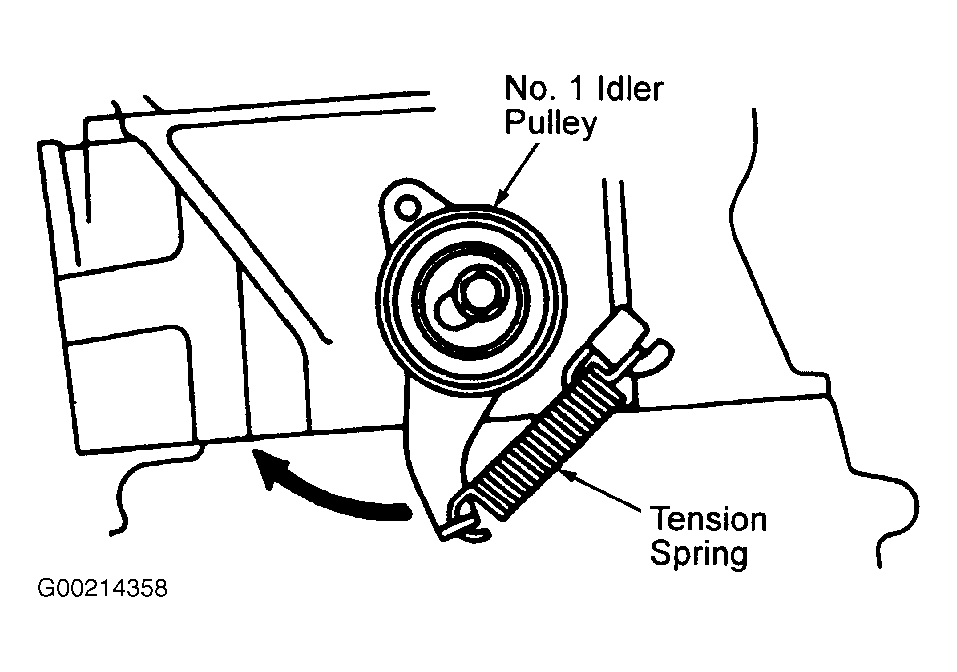 No. 1 Idler Pulley

Tension Spring

G00214358