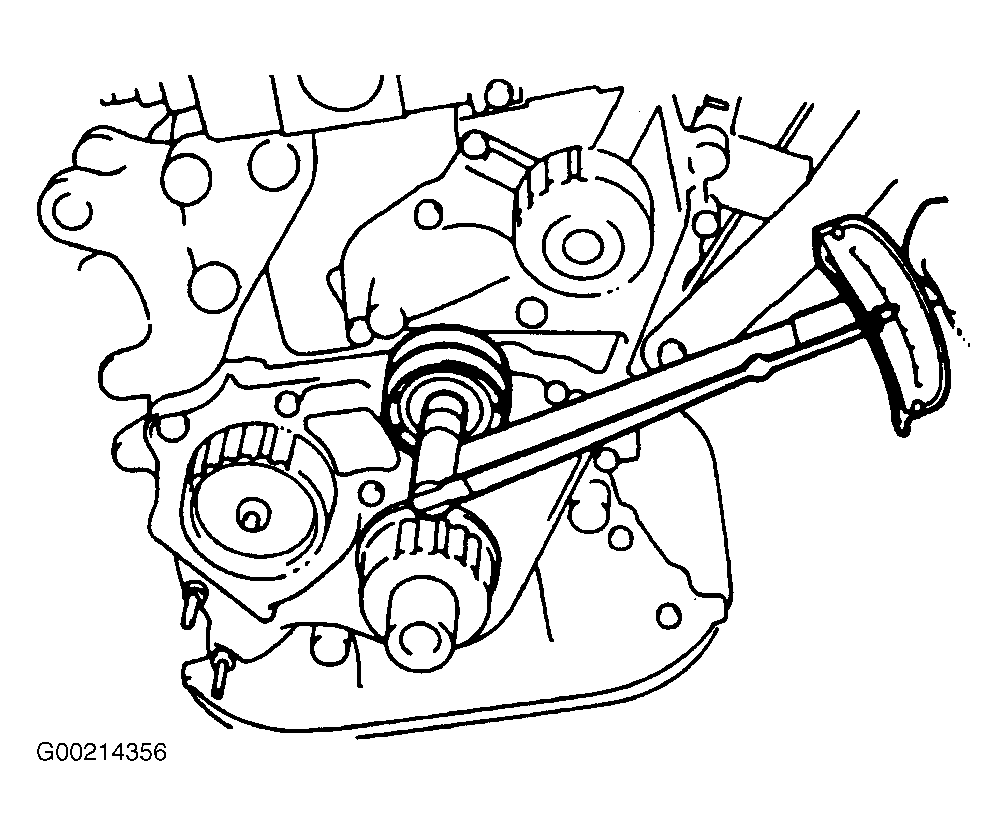 G00214356