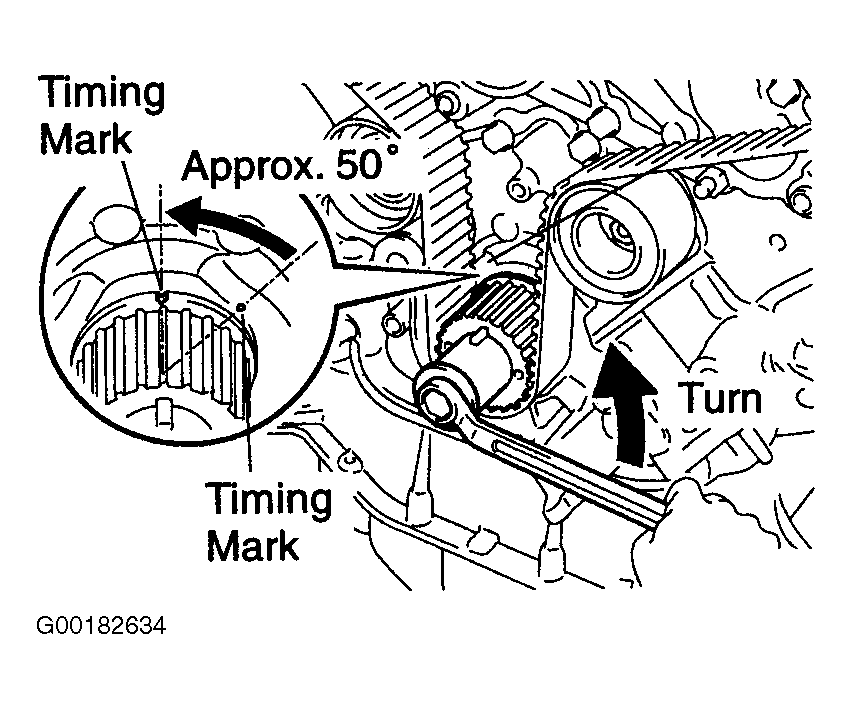 Timing Mark

Approx. 50°

Turn

Timing Mark

G00182634