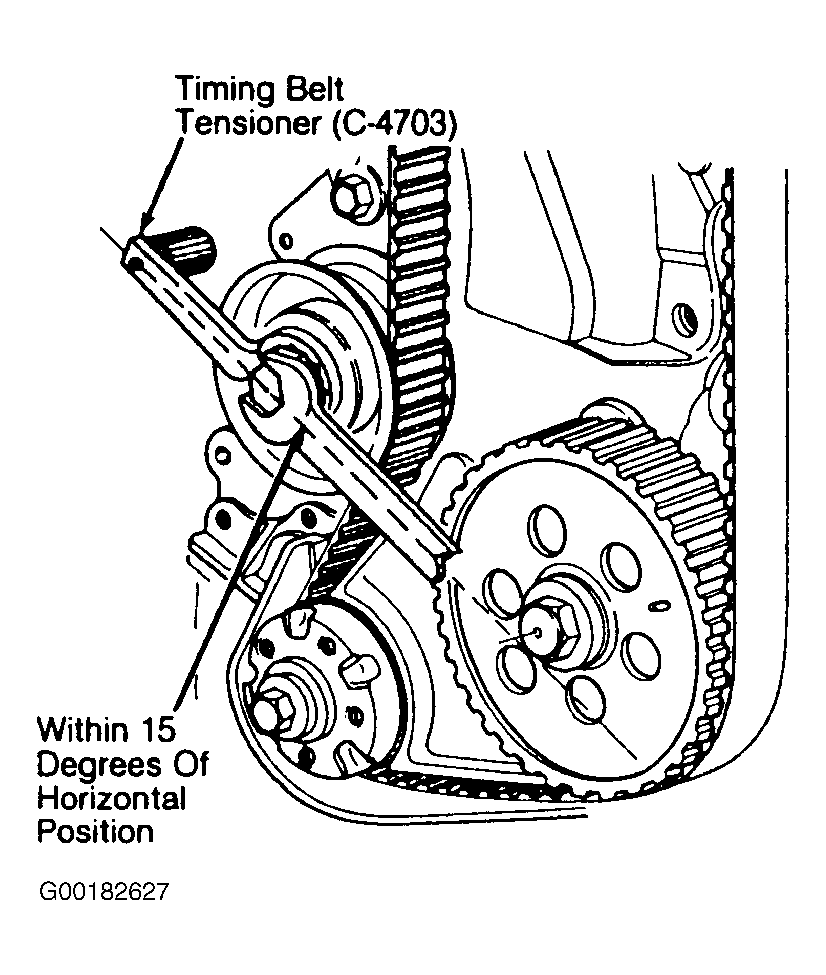 Timing Belt Tensioner (C-4703)

Within 15 Degrees Of Horizontal Position

G00182627