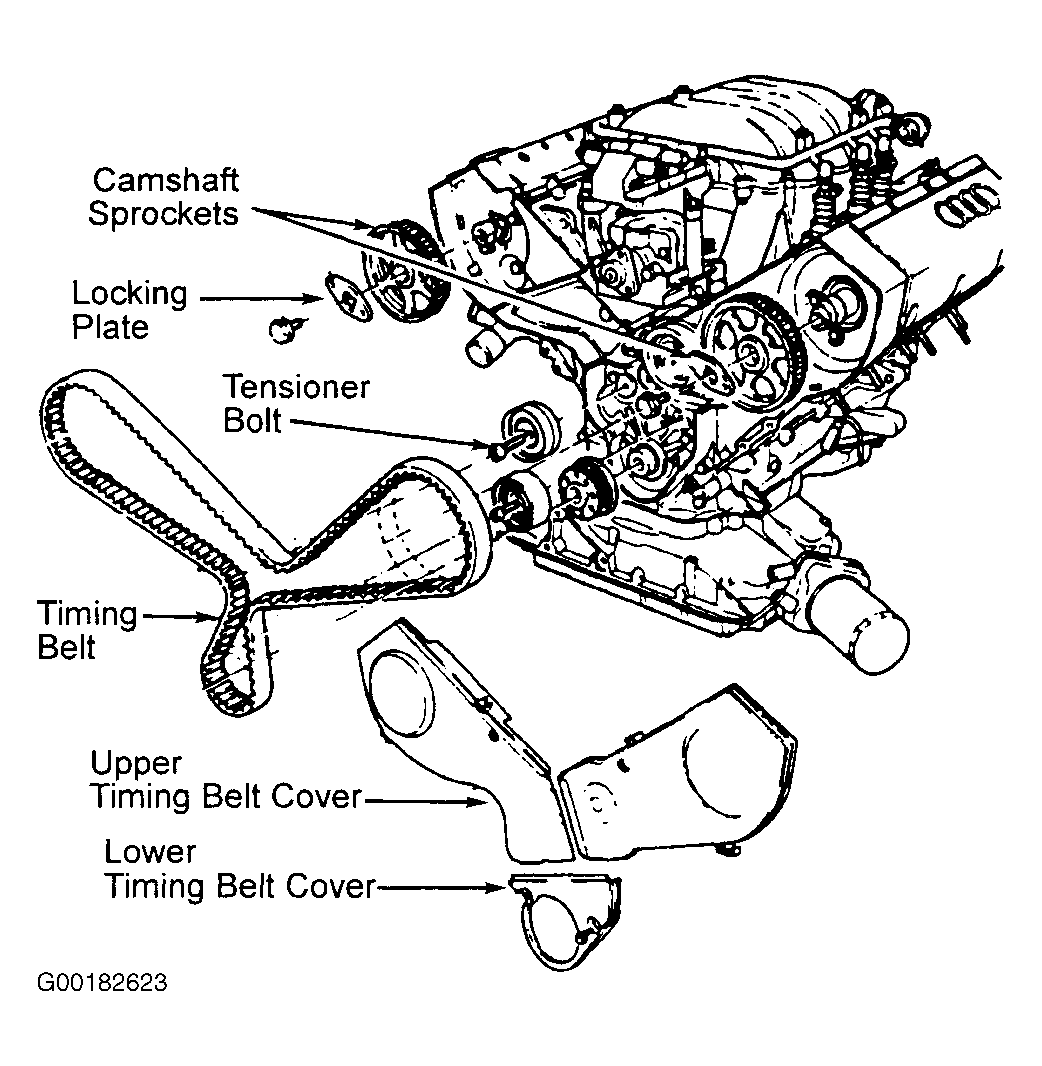 Camshaft Sprockets

Locking Plate

Tensioner Bolt

Timing Belt

Upper Timing Belt Cover

Lower Timing Belt Cover

G00182623