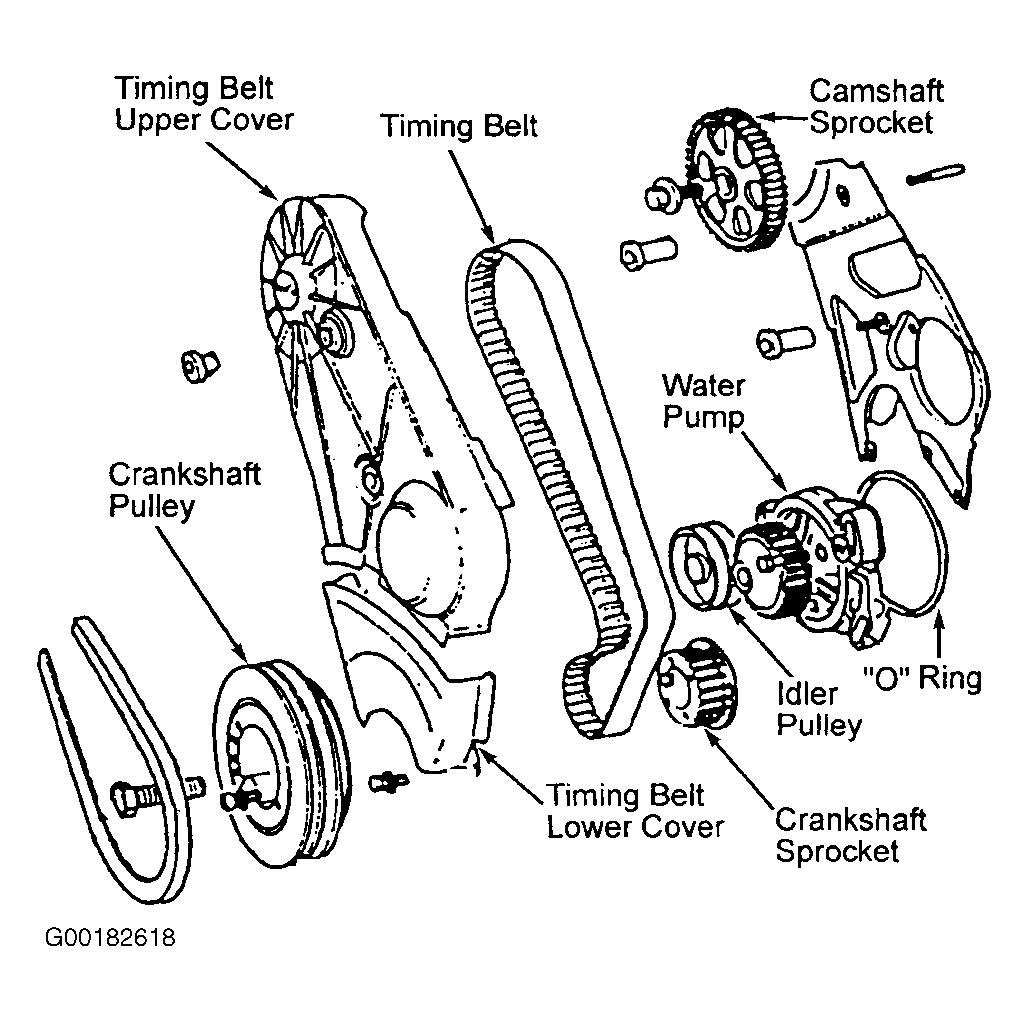 Timing Belt Upper Cover

Timing Belt

Camshaft Sprocket

Water Pump

Crankshaft Pulley

"O" Ring

Idler Pulley

Timing Belt Lower Cover

Crankshaft Sprocket

G00182618