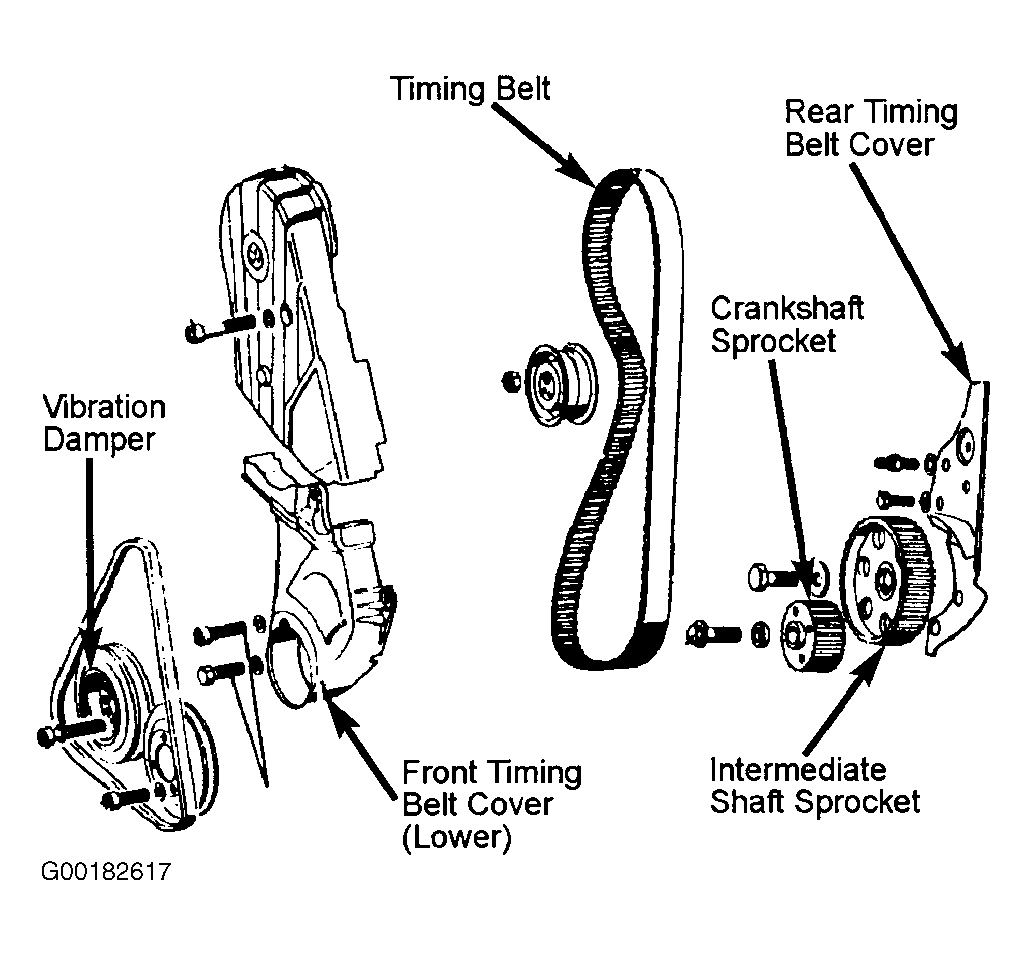 Timing Belt

Rear Timing Belt Cover

Crankshaft Sprocket

Vibration Damper

Front Timing Belt Cover (Lower)

Intermediate Shaft Sprocket

G00182617