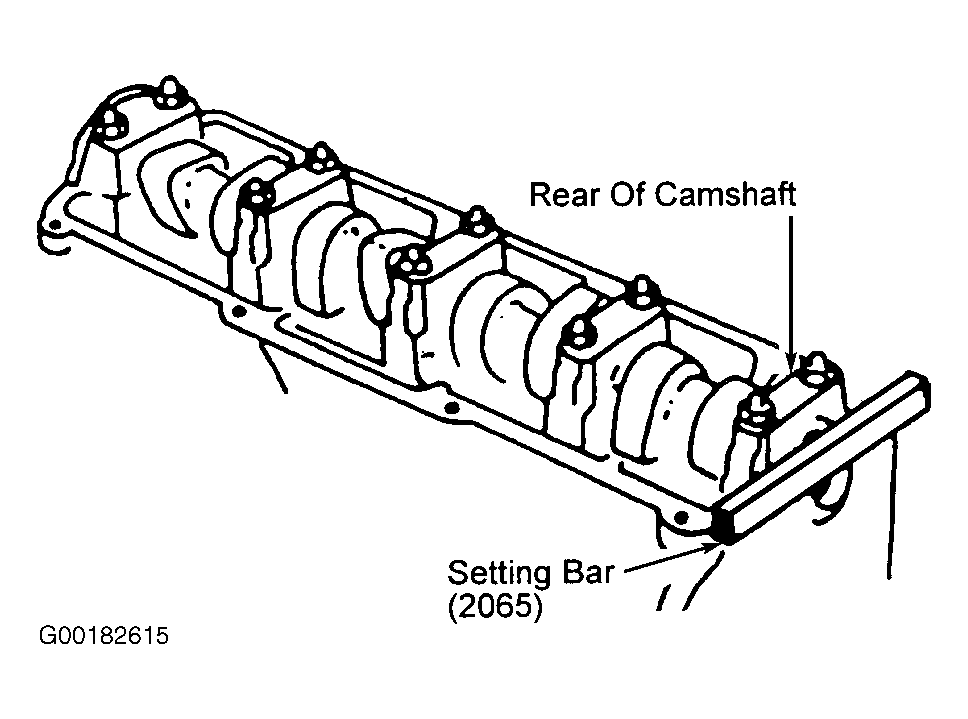 Rear Of Camshaft

Setting Bar
(2065)

G00182615