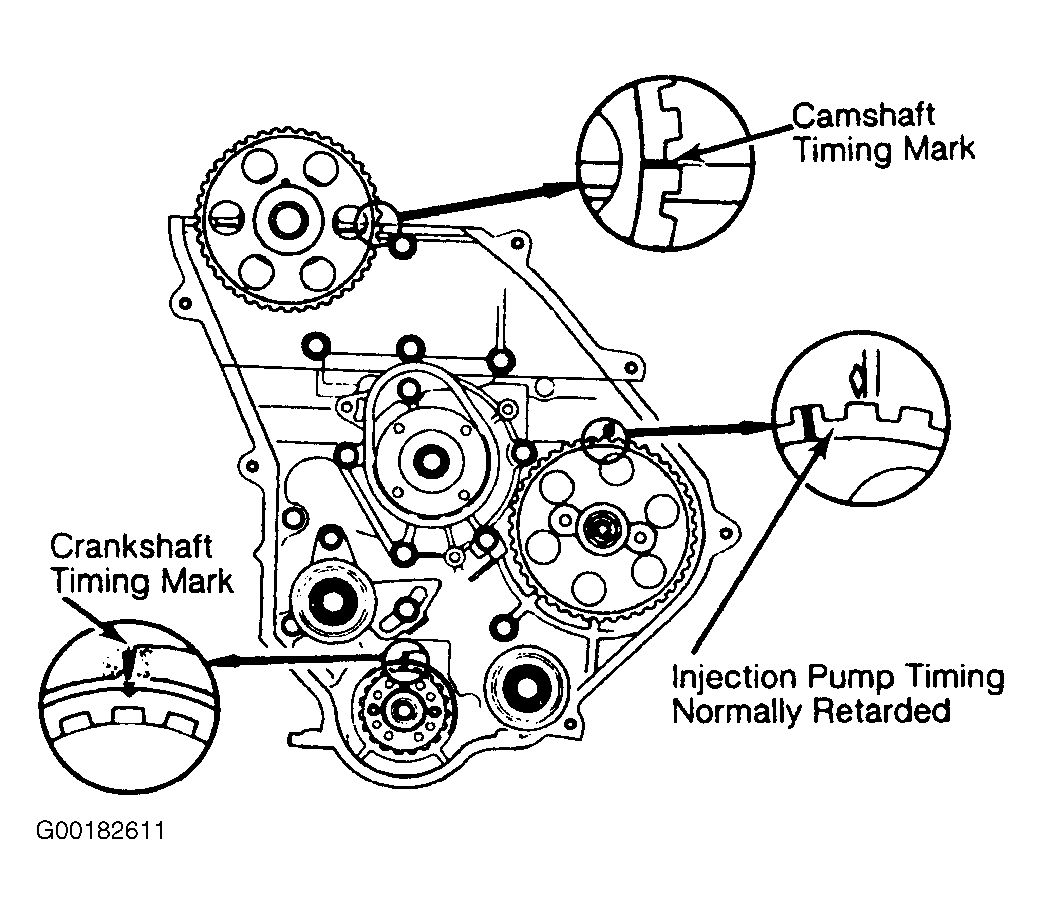 Camshaft Timing Mark

Crankshaft Timing Mark

Injection Pump Timing Normally Retarded

G00182611