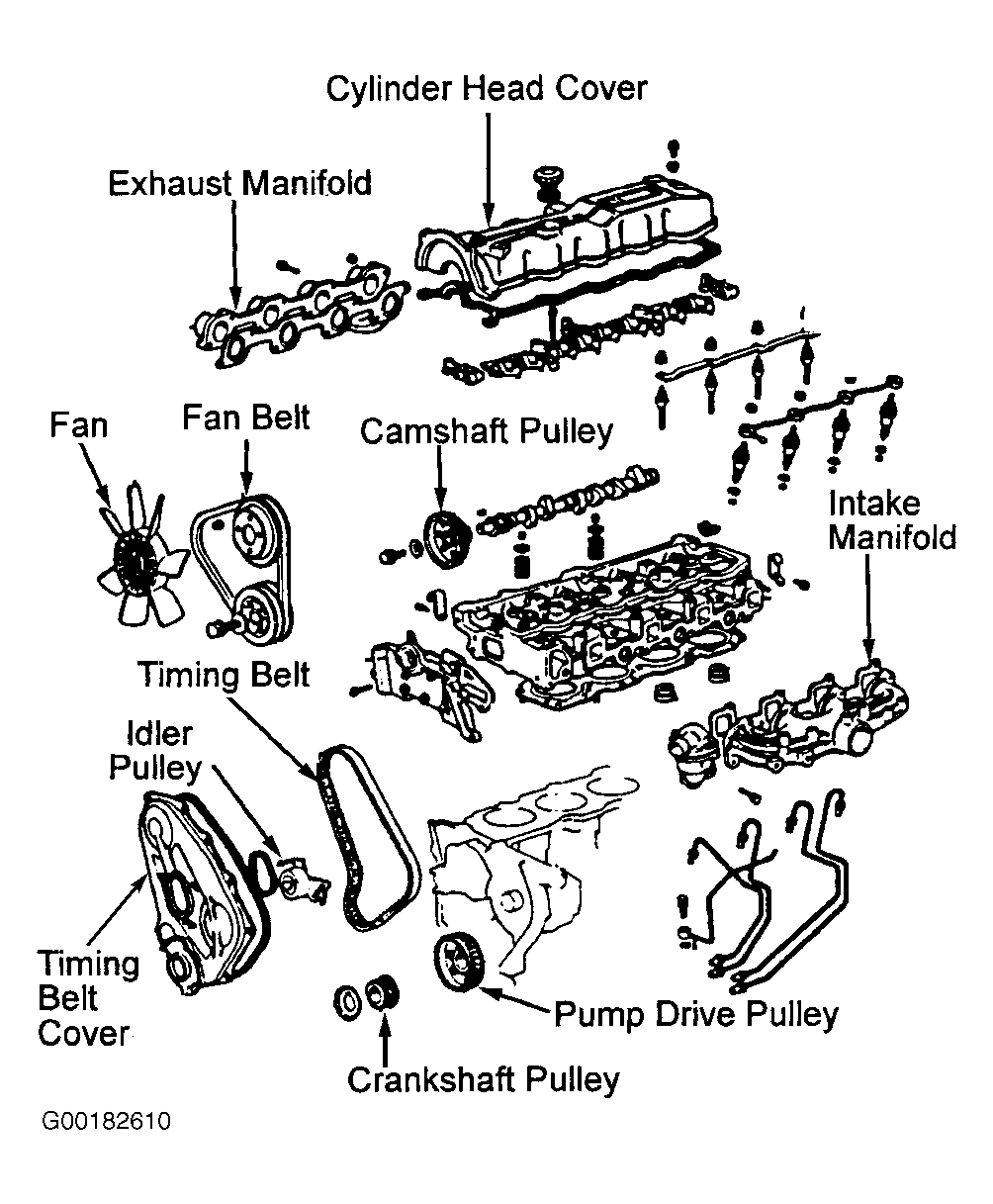 Cylinder Head Cover

Exhaust Manifold

Fan

Fan Belt

Camshaft Pulley

Intake Manifold

Timing Belt

Idler Pulley

Timing Belt Cover

Pump Drive Pulley

Crankshaft Pulley

G00182610