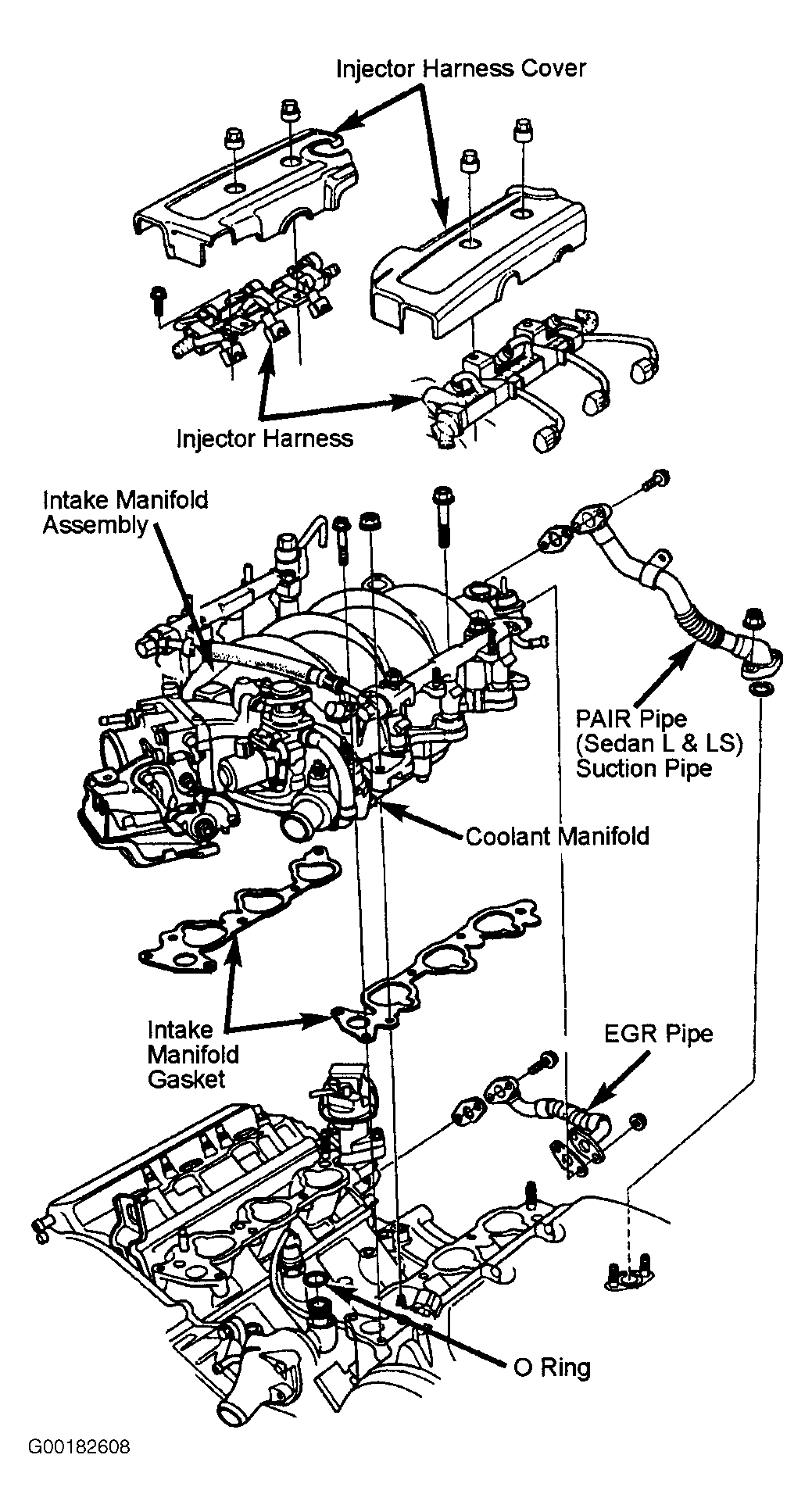 Injector Harness Cover

Injector Harness

Intake Manifold Assembly

PAIR Pipe (Sedan L & LS) Suction Pipe

Coolant Manifold

Intake Manifold Gasket

EGR Pipe

O Ring

G00182608