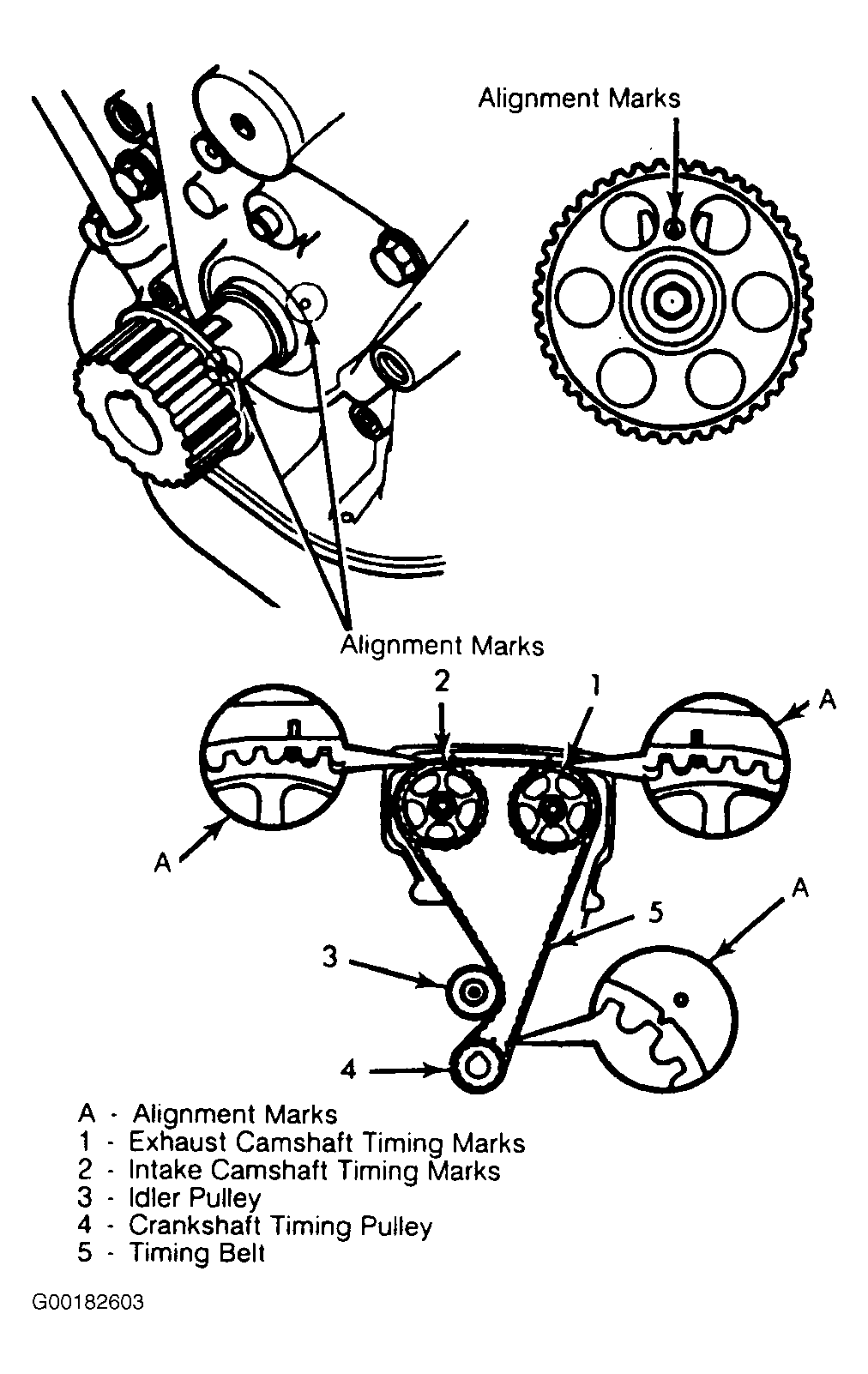 Alignment Marks

Alignment Marks

2
1
A
A
A
5
3
4

A - Alignment Marks
1 - Exhaust Camshaft Timing Marks
2 - Intake Camshaft Timing Marks
3 - Idler Pulley
4 - Crankshaft Timing Pulley
5 - Timing Belt

G00182603