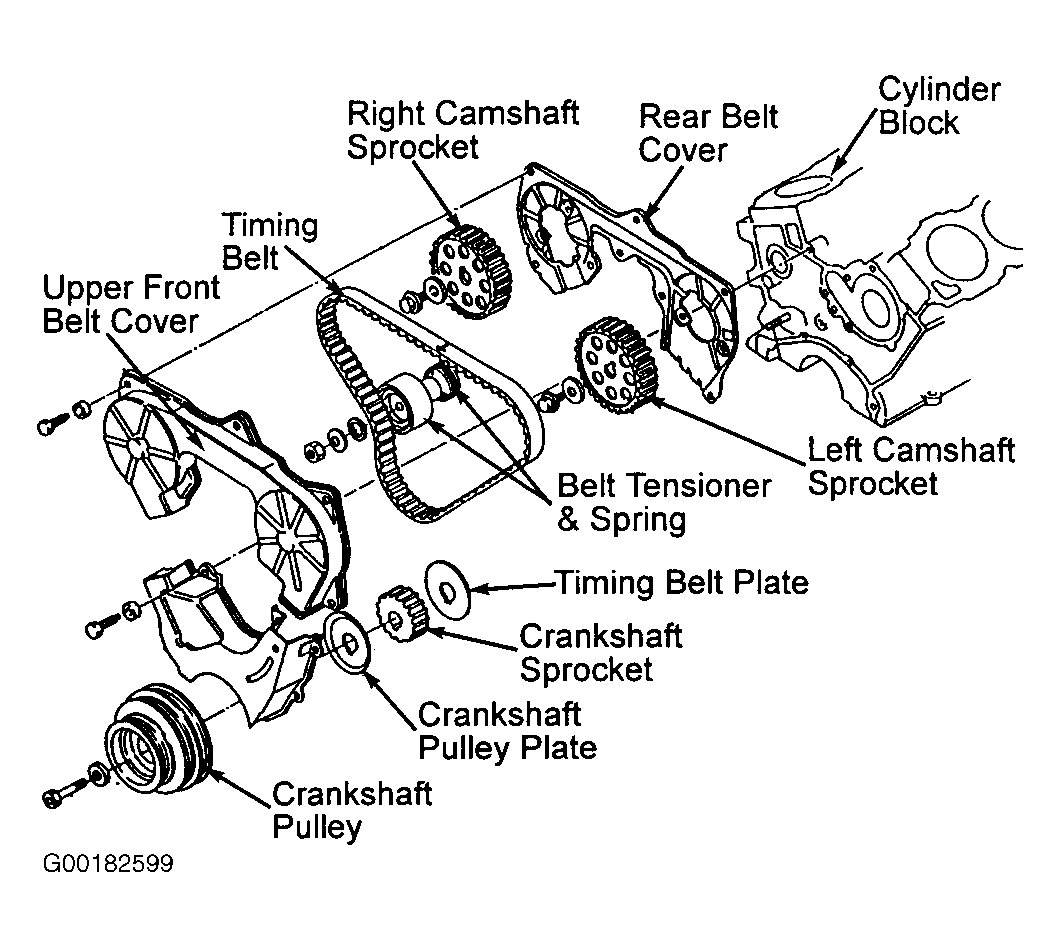 Right Camshaft Sprocket

Rear Belt Cover

Cylinder Block

Timing Belt

Upper Front Belt Cover

Left Camshaft Sprocket

Belt Tensioner & Spring

Timing Belt Plate

Crankshaft Sprocket

Crankshaft Pulley Plate

Crankshaft Pulley

G00182599