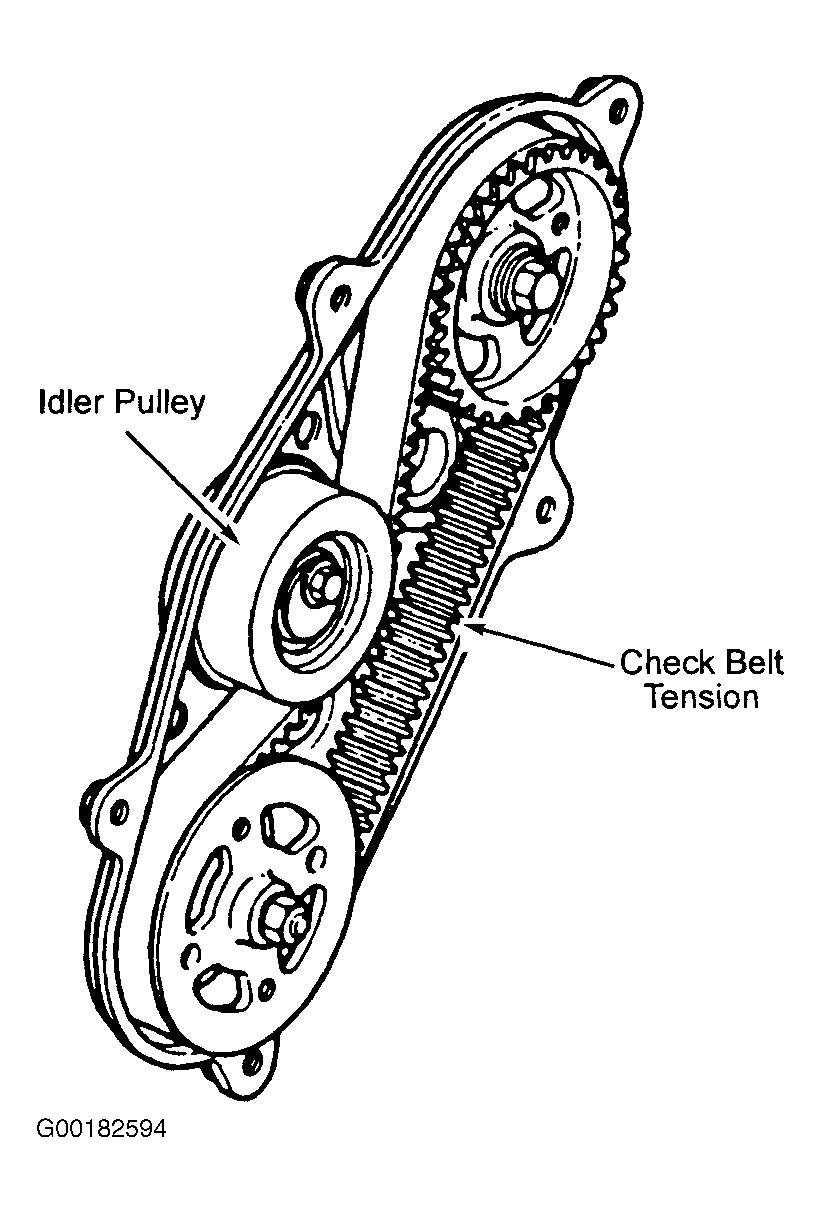 Idler Pulley

Check Belt Tension

G00182594