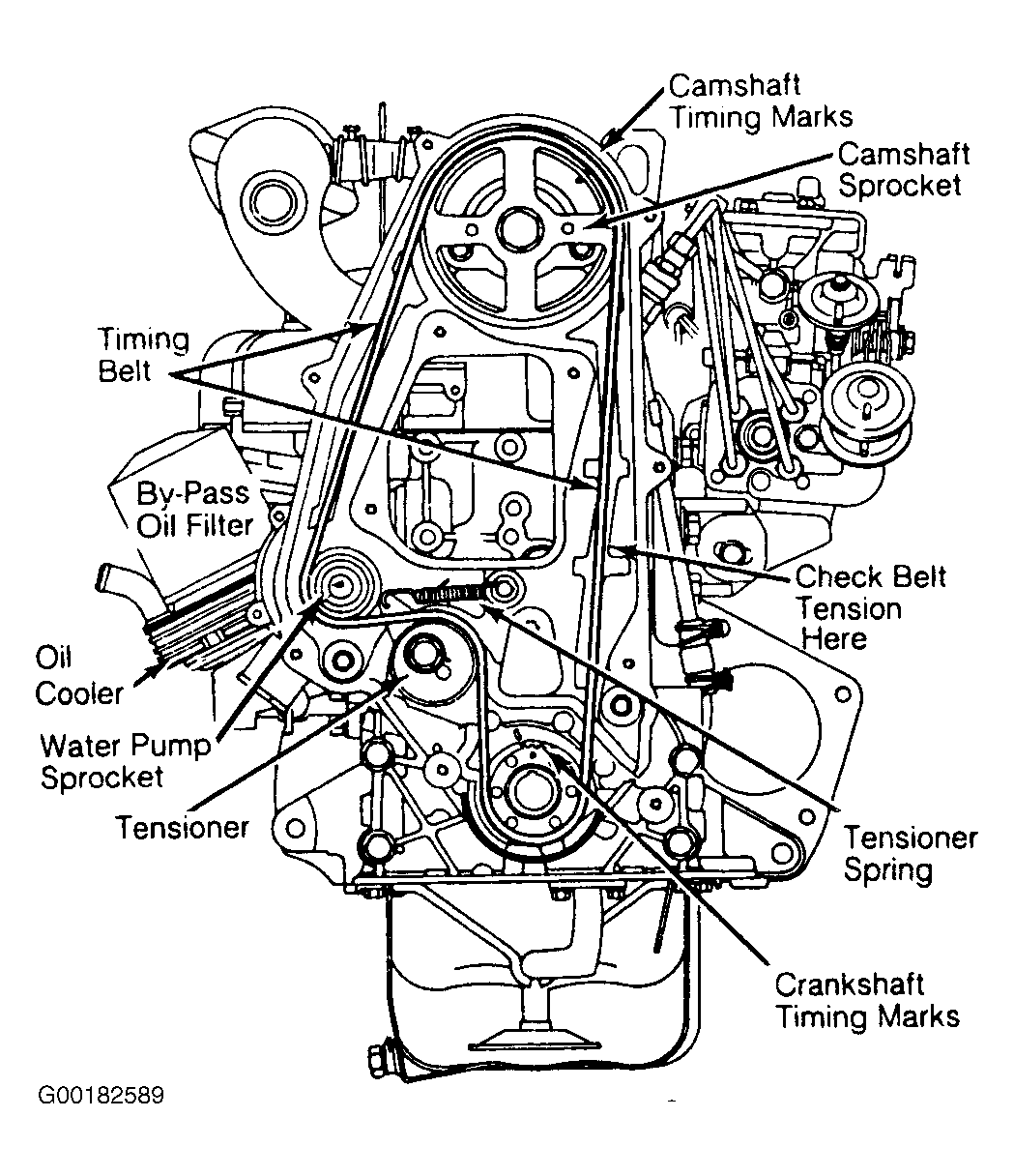 Camshaft Timing Marks

Camshaft Sprocket

Timing Belt

By-Pass Oil Filter

Check Belt Tension Here

Oil Cooler

Water Pump Sprocket

Tensioner

Tensioner Spring

Crankshaft Timing Marks

G00182589