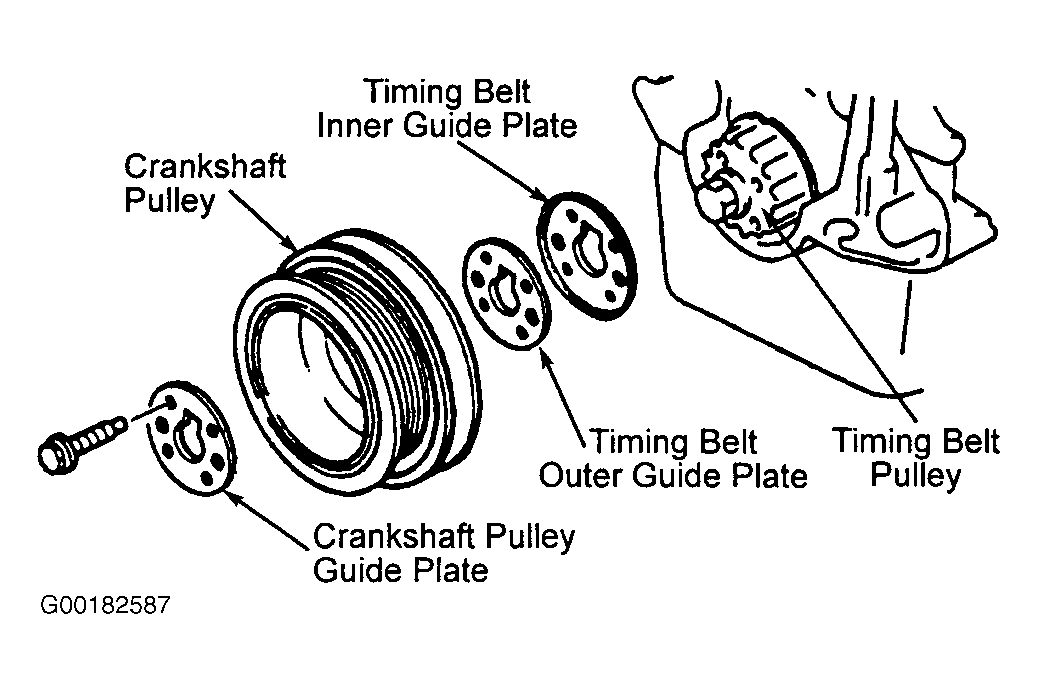 Timing Belt
Inner Guide Plate

Crankshaft
Pulley

Timing Belt
Outer Guide Plate

Timing Belt
Pulley

Crankshaft Pulley
Guide Plate

G00182587