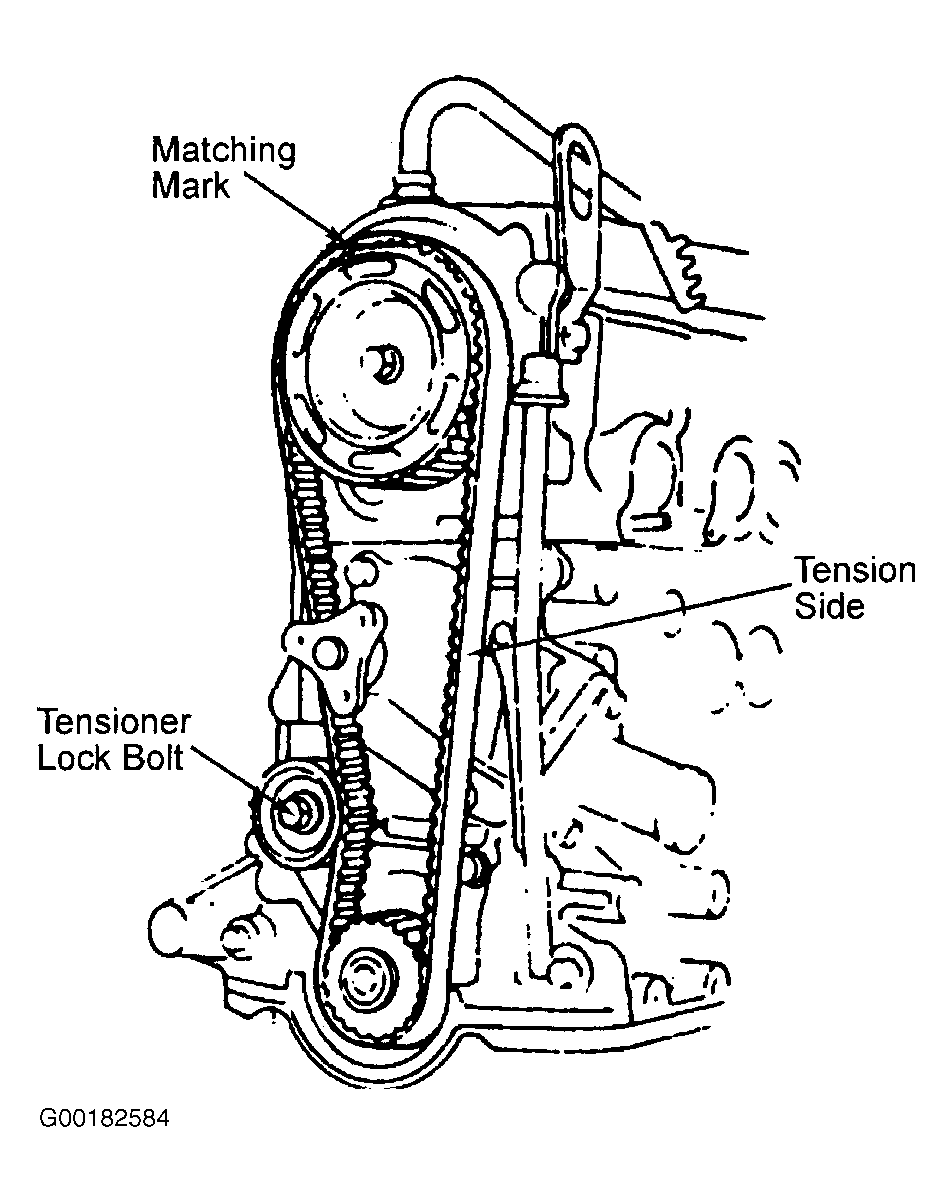 Matching Mark

Tension Side

Tensioner Lock Bolt

G00182584