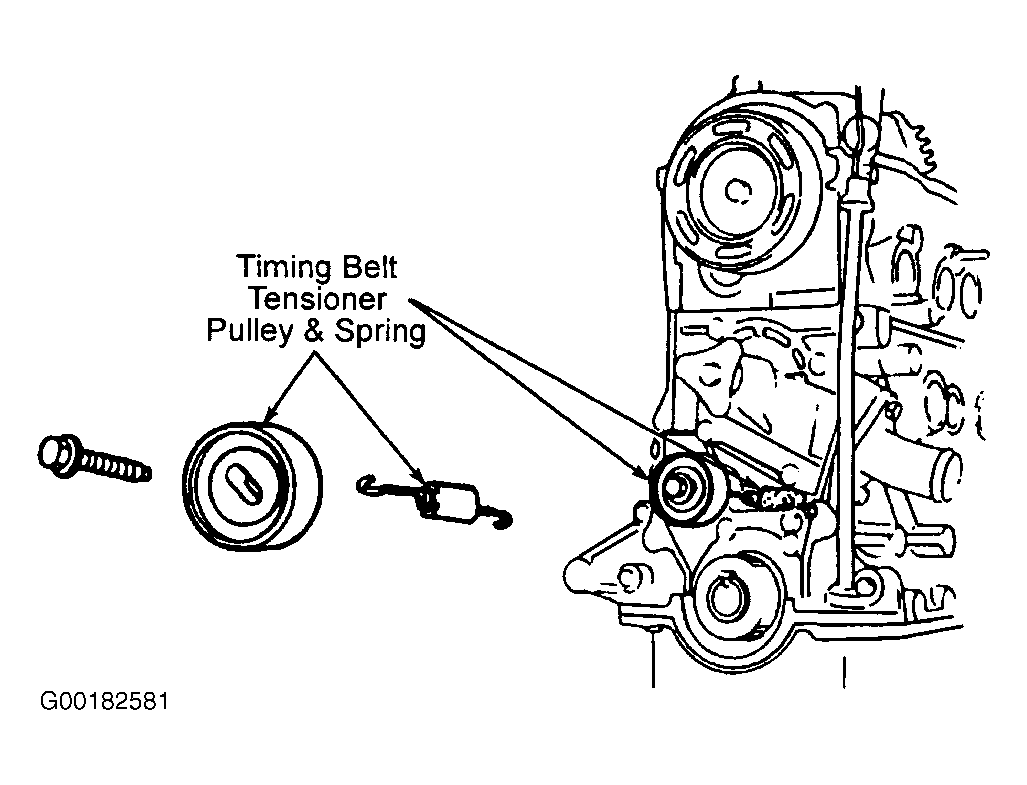 Timing Belt
Tensioner
Pulley & Spring

G00182581