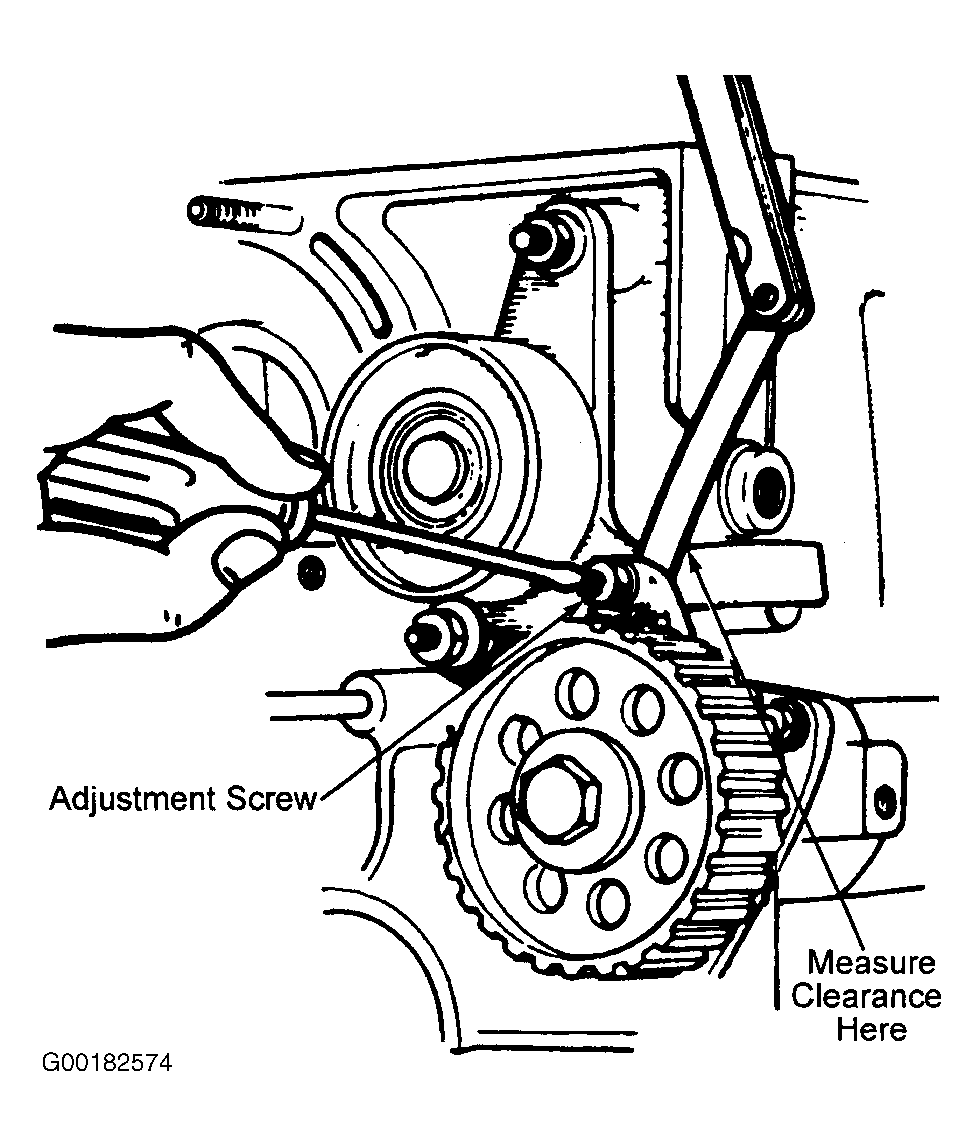 Adjustment Screw

Measure Clearance Here

G00182574