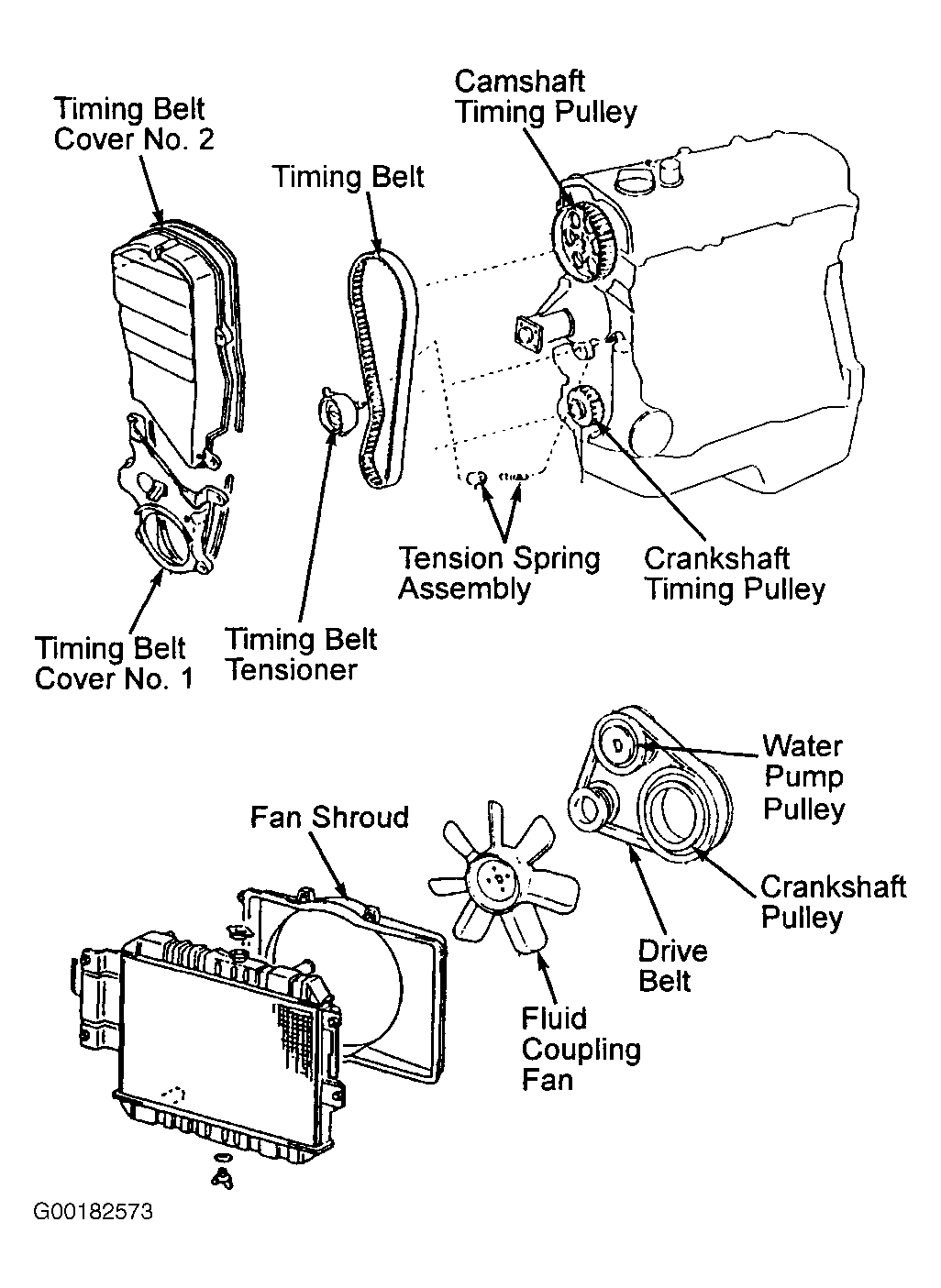 Timing Belt Cover No. 2

Timing Belt

Camshaft Timing Pulley

Tension Spring Assembly

Crankshaft Timing Pulley

Timing Belt Cover No. 1

Timing Belt Tensioner

Water Pump Pulley

Fan Shroud

Crankshaft Pulley

Drive Belt

Fluid Coupling Fan

G00182573