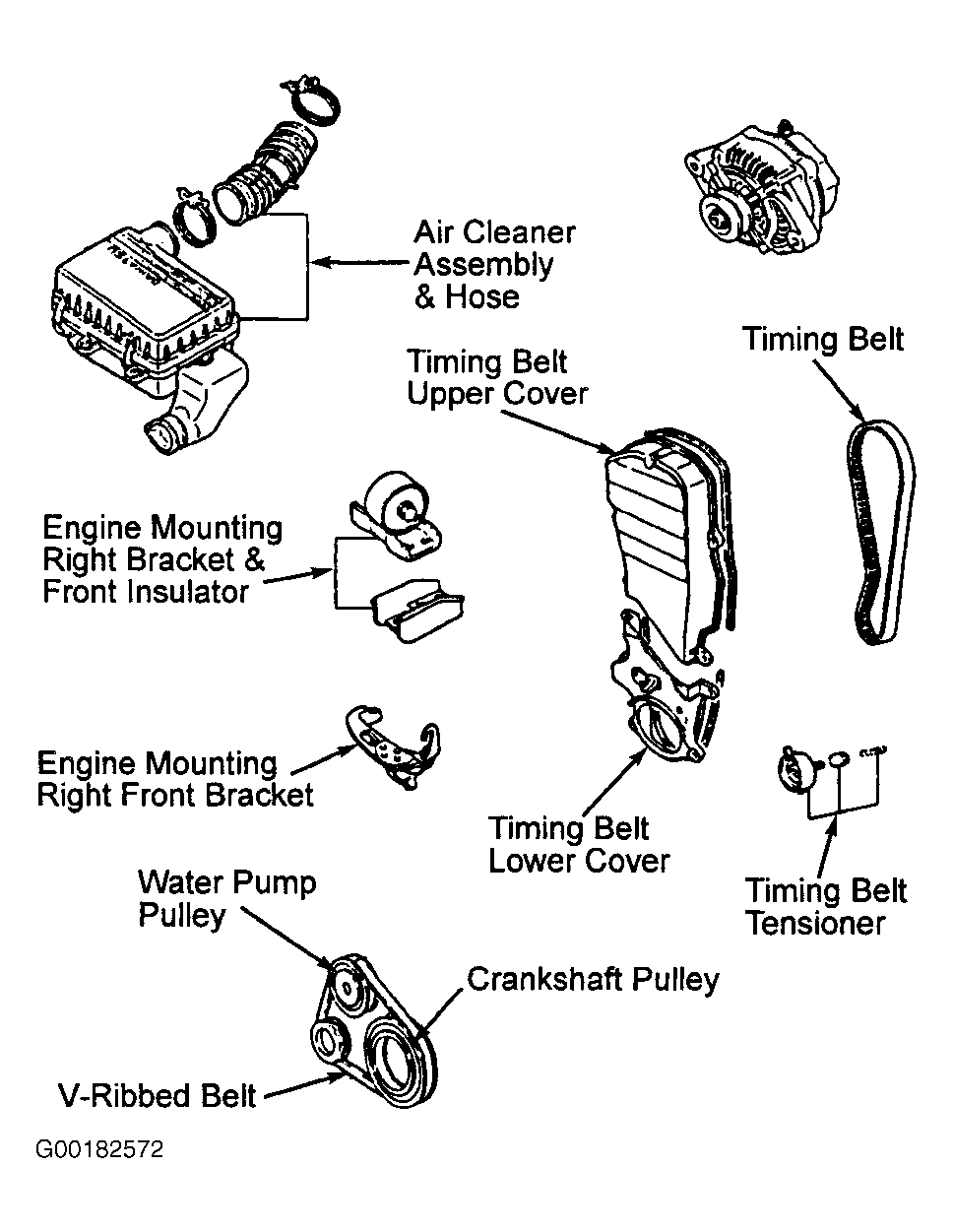 Air Cleaner Assembly & Hose

Timing Belt

Timing Belt Upper Cover

Engine Mounting Right Bracket & Front Insulator

Engine Mounting Right Front Bracket

Timing Belt Lower Cover

Timing Belt Tensioner

Water Pump Pulley

Crankshaft Pulley

V-Ribbed Belt

G00182572