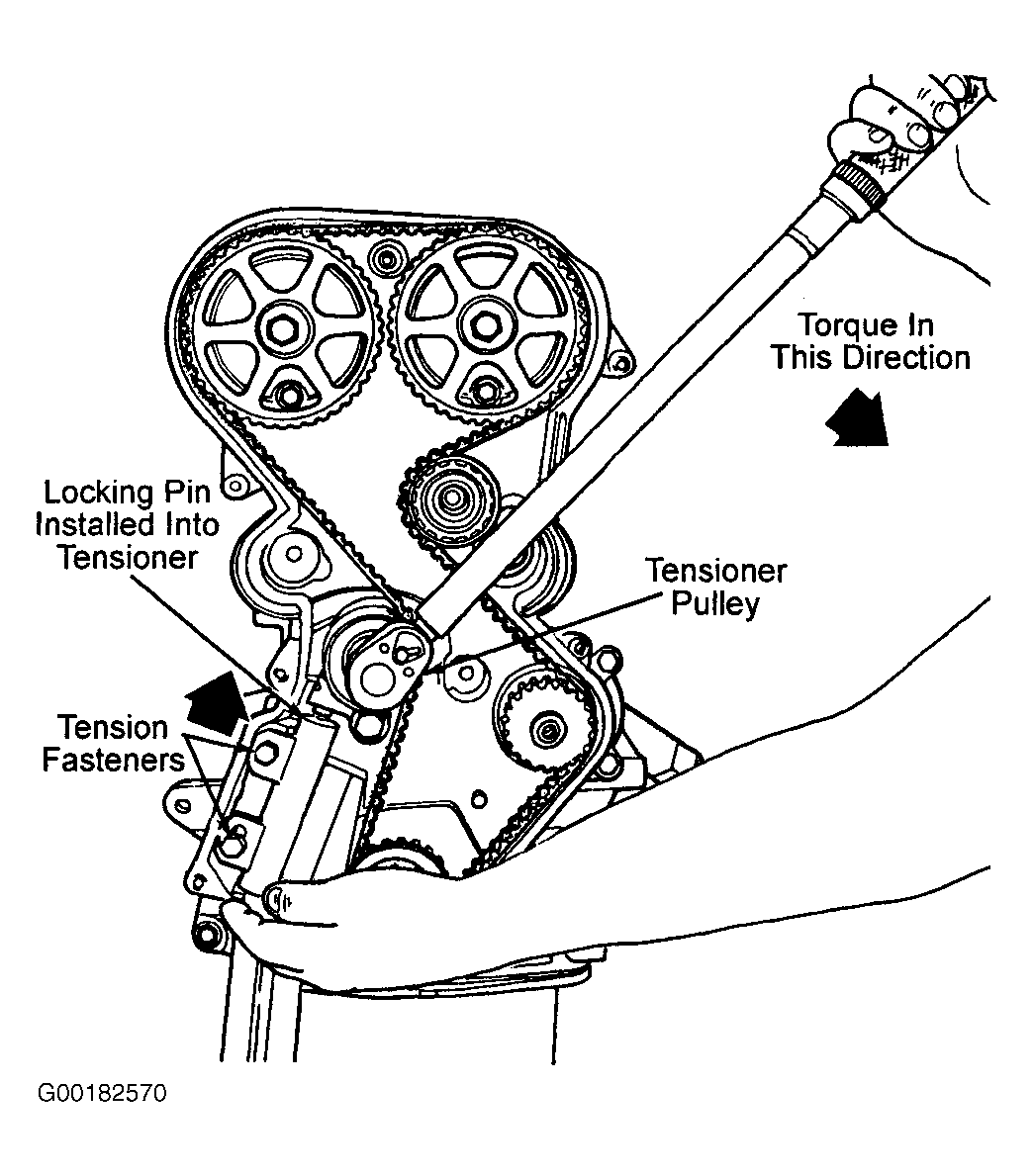 Torque In This Direction

Locking Pin Installed Into Tensioner

Tensioner Pulley

Tension Fasteners

G00182570