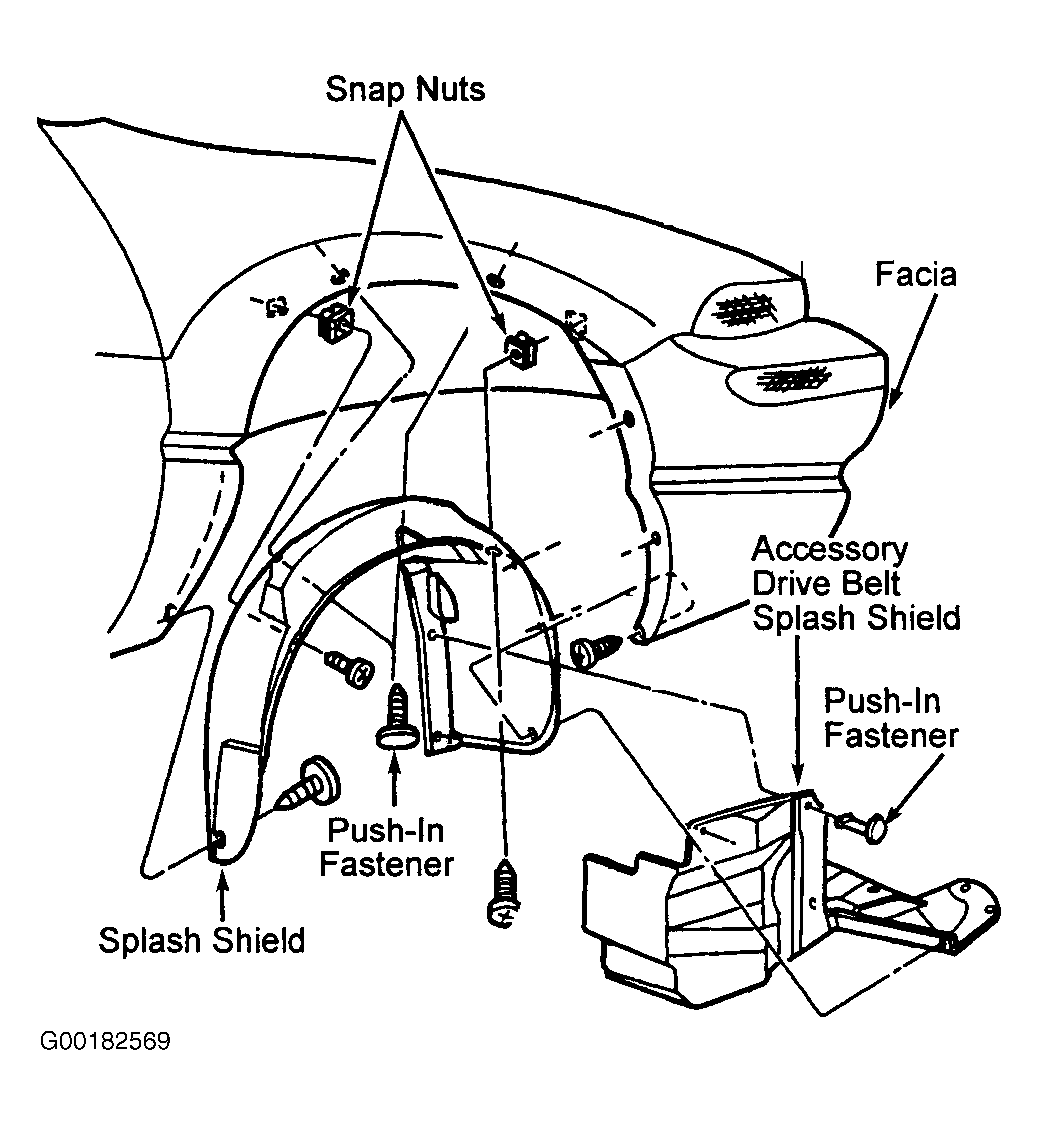 Snap Nuts

Facia

Accessory Drive Belt Splash Shield

Push-In Fastener

Push-In Fastener

Splash Shield

G00182569