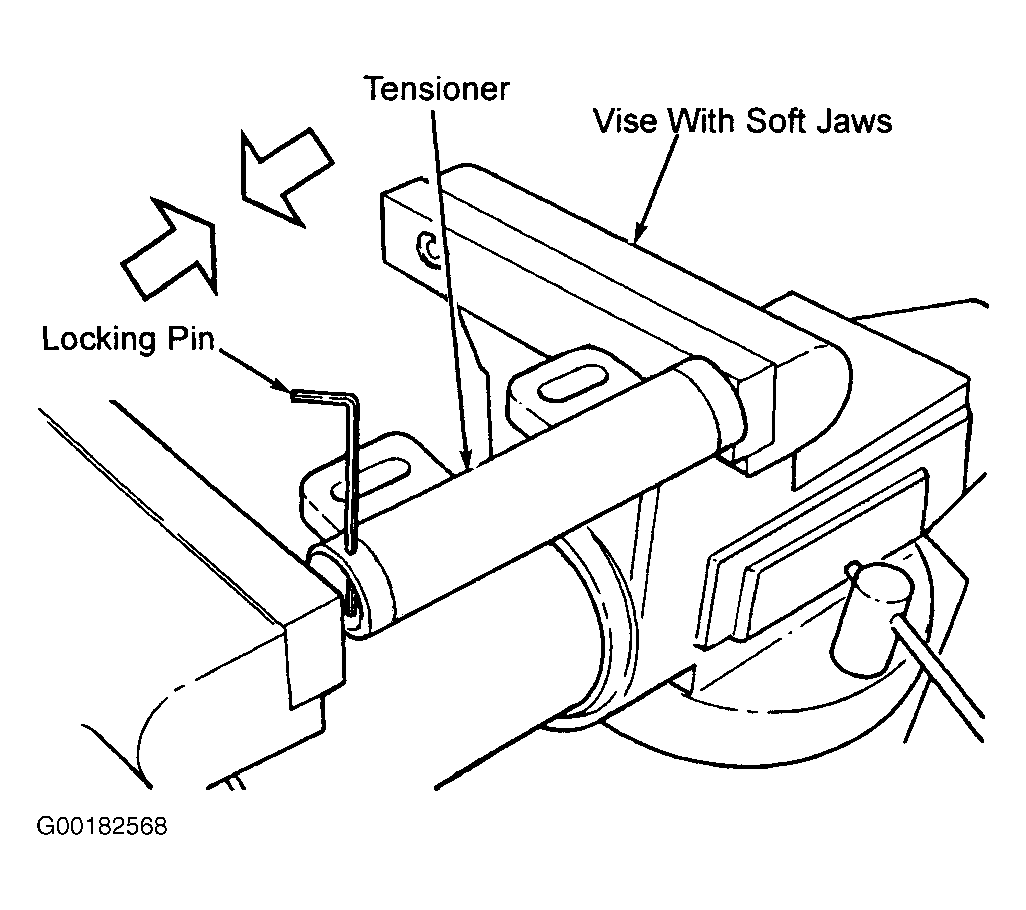 Tensioner
Vise With Soft Jaws
Locking Pin
G00182568