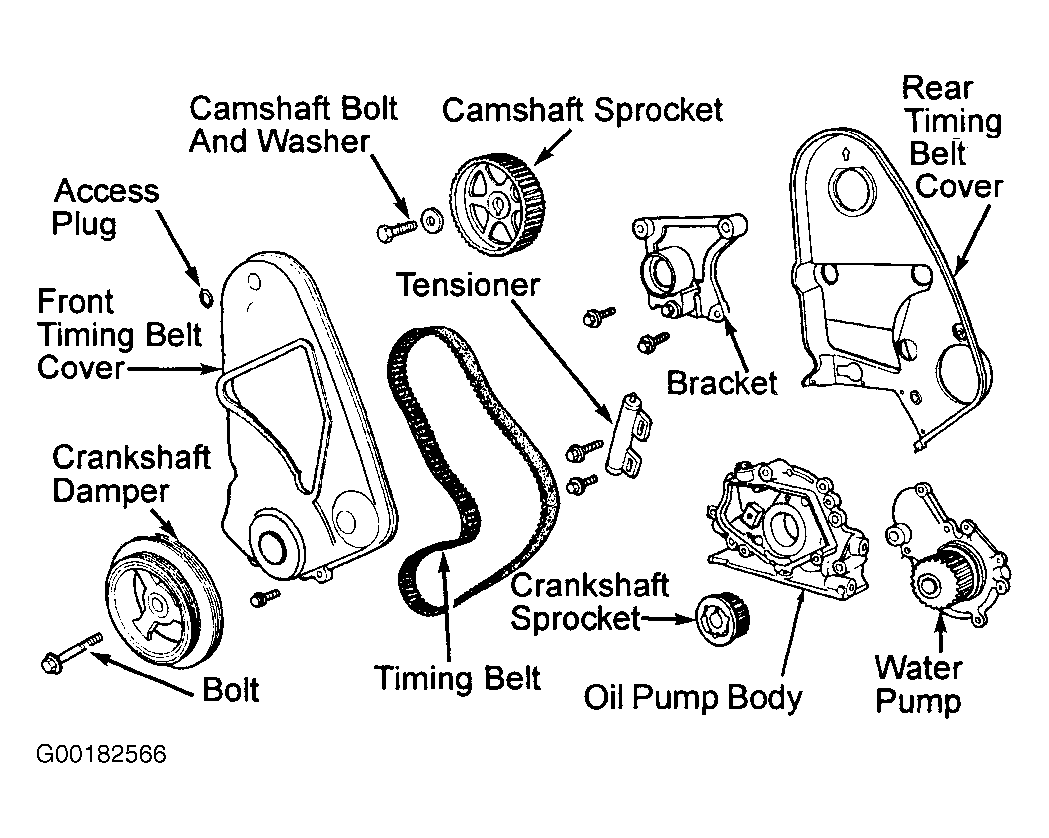 Camshaft Bolt And Washer

Camshaft Sprocket

Rear Timing Belt Cover

Access Plug

Front Timing Belt Cover

Tensioner

Bracket

Crankshaft Damper

Crankshaft Sprocket

Bolt

Timing Belt

Oil Pump Body

Water Pump

G00182566