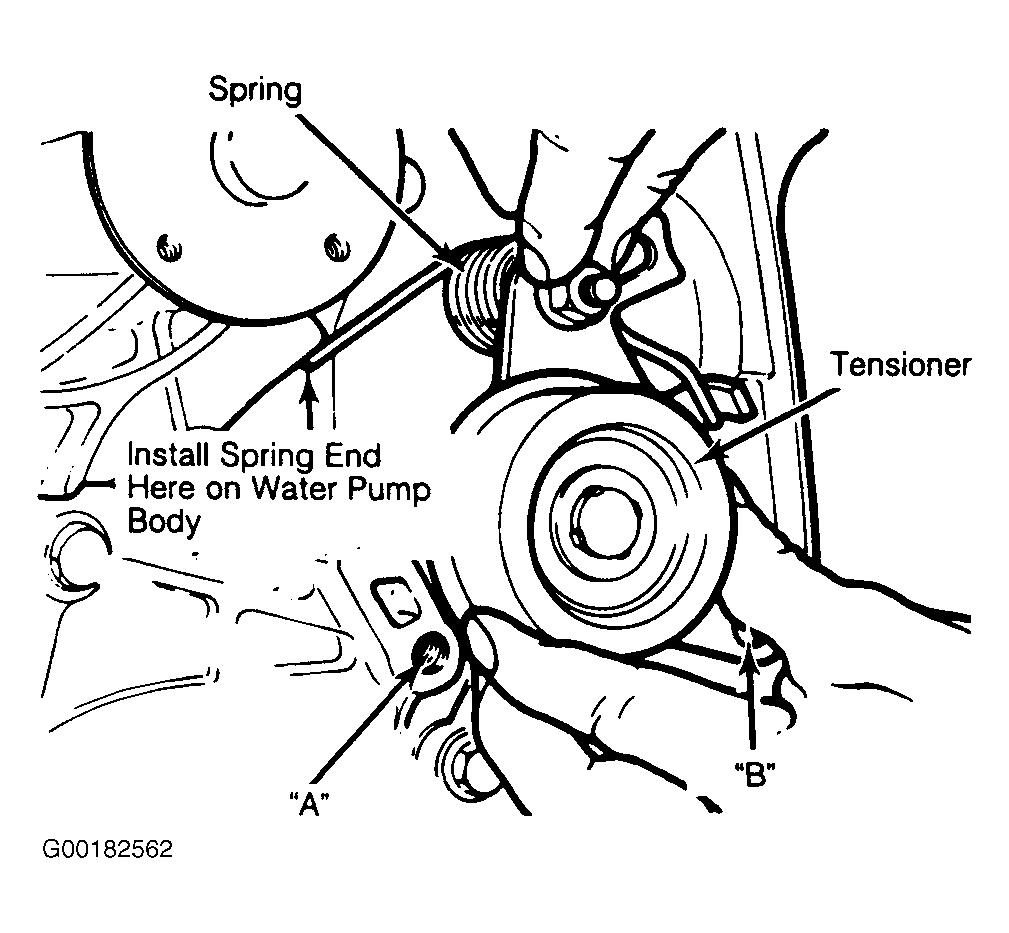 Spring

Tensioner

Install Spring End Here on Water Pump Body

"A"

"B"

G00182562