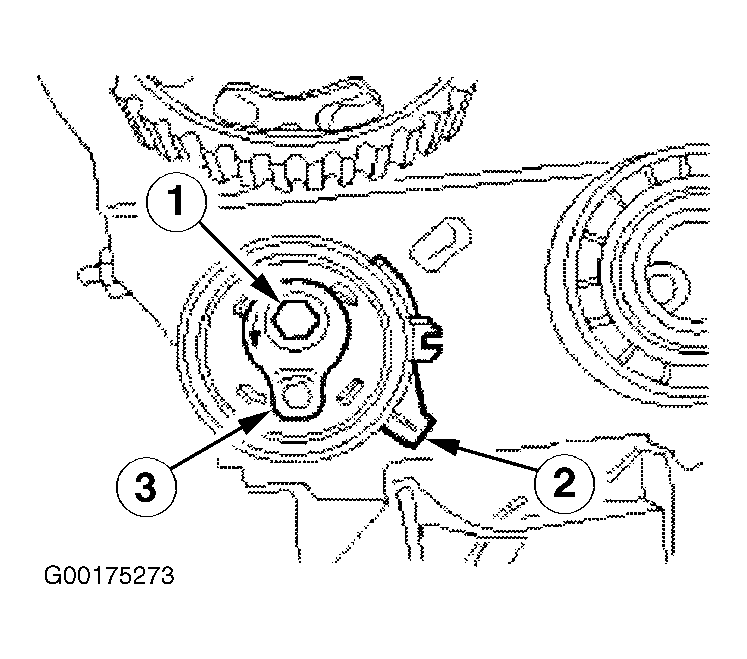 1
3
2
G00175273